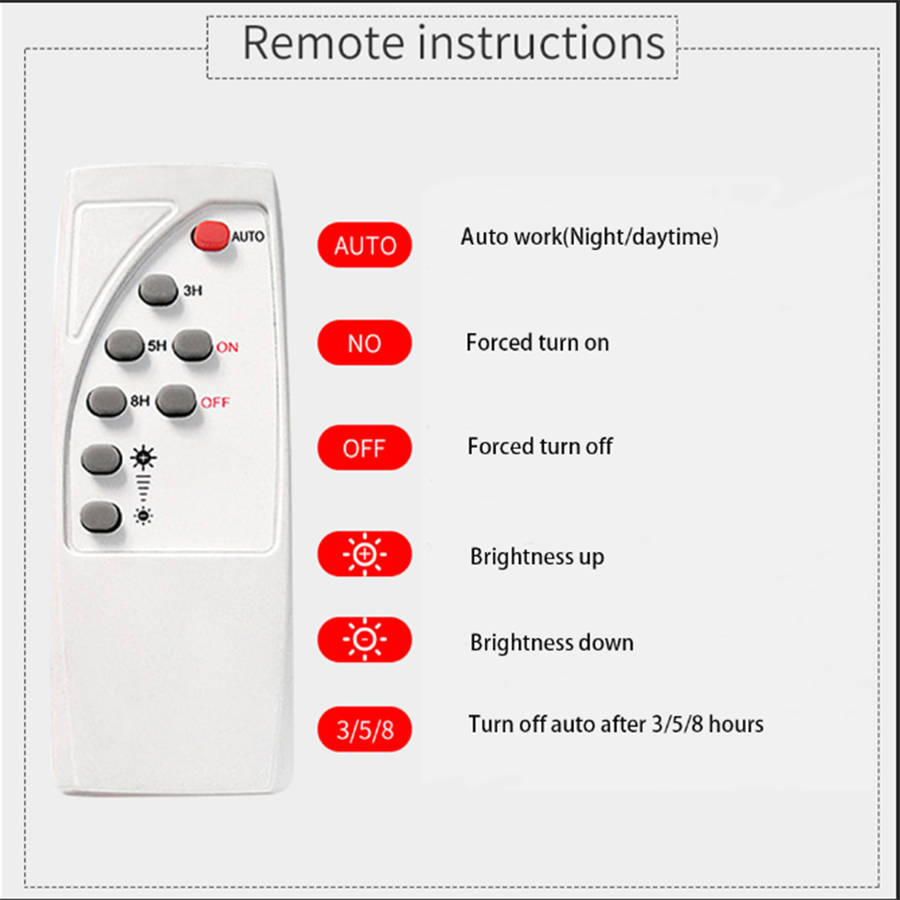 Remote instructions

AUTO
3H
5H ON
8H OFF

AUTO Auto work(Night/daytime)

NO Forced turn on

OFF Forced turn off

Brightness up

Brightness down

3/5/8 Turn off auto after 3/5/8 hours