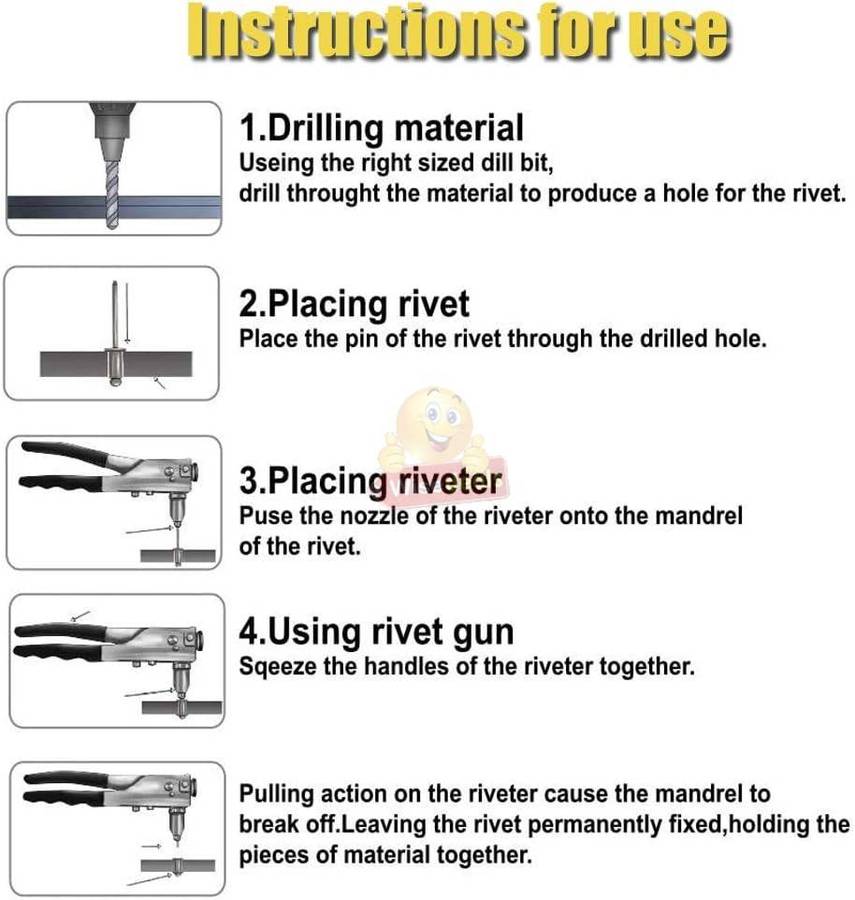 Instructions for use

1.Drilling material
Useing the right sized dill bit,
drill throught the material to produce a hole for the rivet.

2.Placing rivet
Place the pin of the rivet through the drilled hole.

3.Placing riveter
Puse the nozzle of the riveter onto the mandrel of the rivet.

4.Using rivet gun
Sqeeze the handles of the riveter together.

Pulling action on the riveter cause the mandrel to break off.Leaving the rivet permanently fixed,holding the pieces of material together.