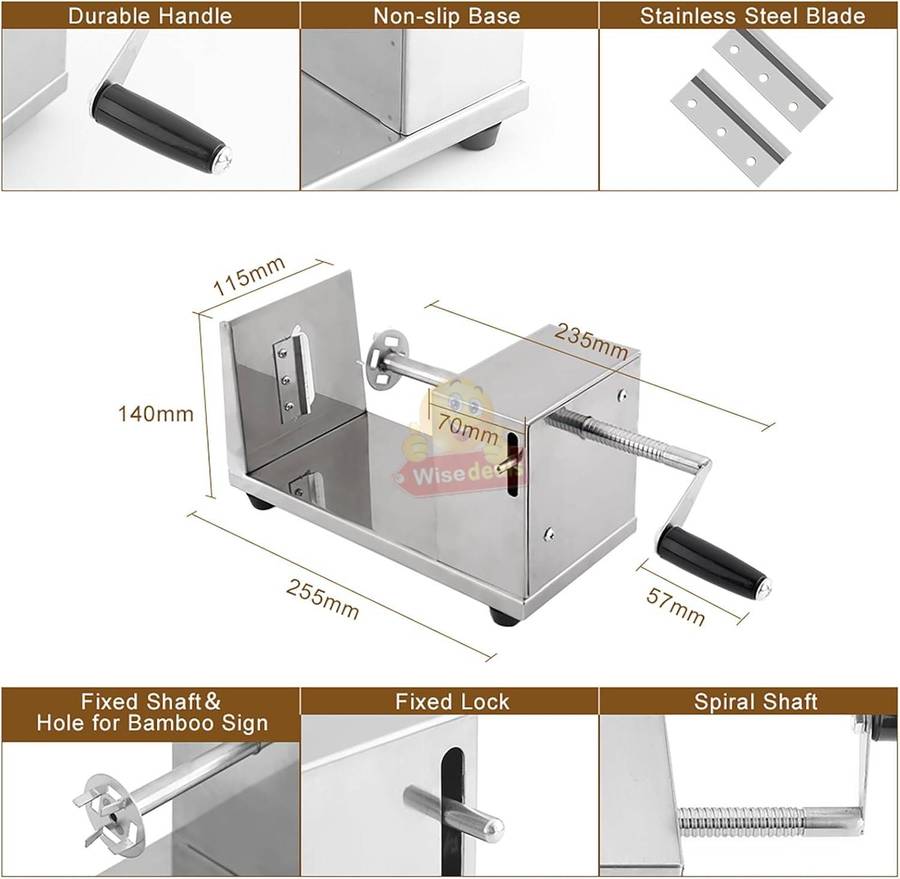 Durable Handle

Non-slip Base

Stainless Steel Blade

115mm

235mm

140mm

70mm

Wisedeals

255mm

57mm

Fixed Shaft& Hole for Bamboo Sign

Fixed Lock

Spiral Shaft