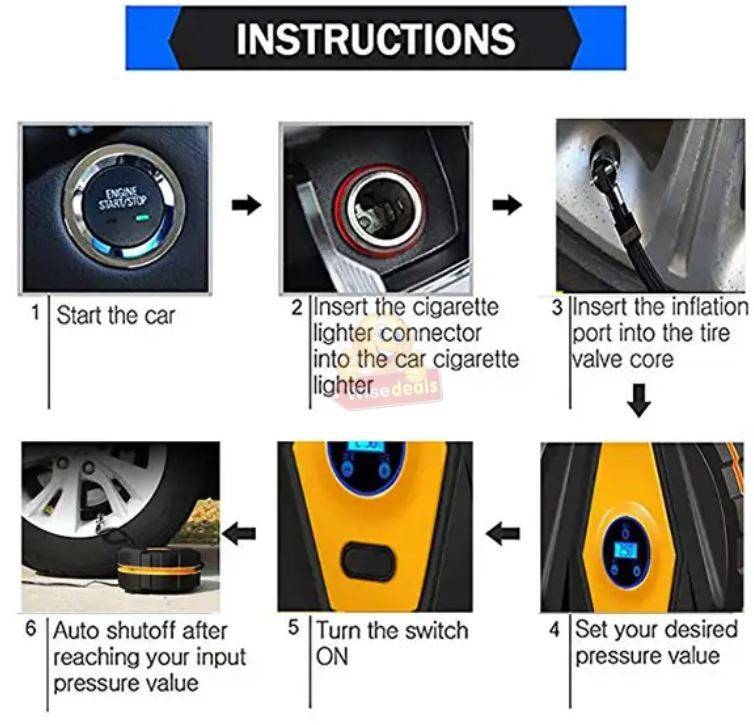 INSTRUCTIONS

ENGINE START/STOP

1 Start the car

2 Insert the cigarette lighter connector into the car cigarette lighter

wisedeals

3 Insert the inflation port into the tire valve core

4 Set your desired pressure value

5 Turn the switch ON

6 Auto shutoff after reaching your input pressure value