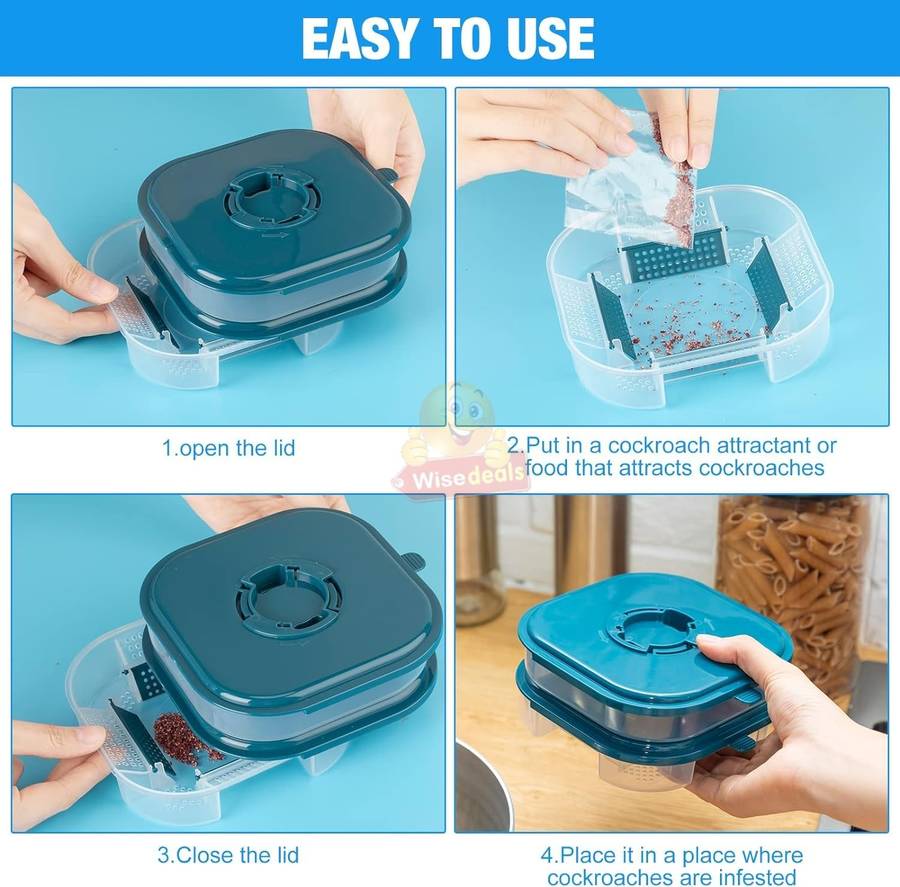 EASY TO USE

1.open the lid

2.Put in a cockroach attractant or food that attracts cockroaches

Wisedeals

3.Close the lid

4.Place it in a place where cockroaches are infested