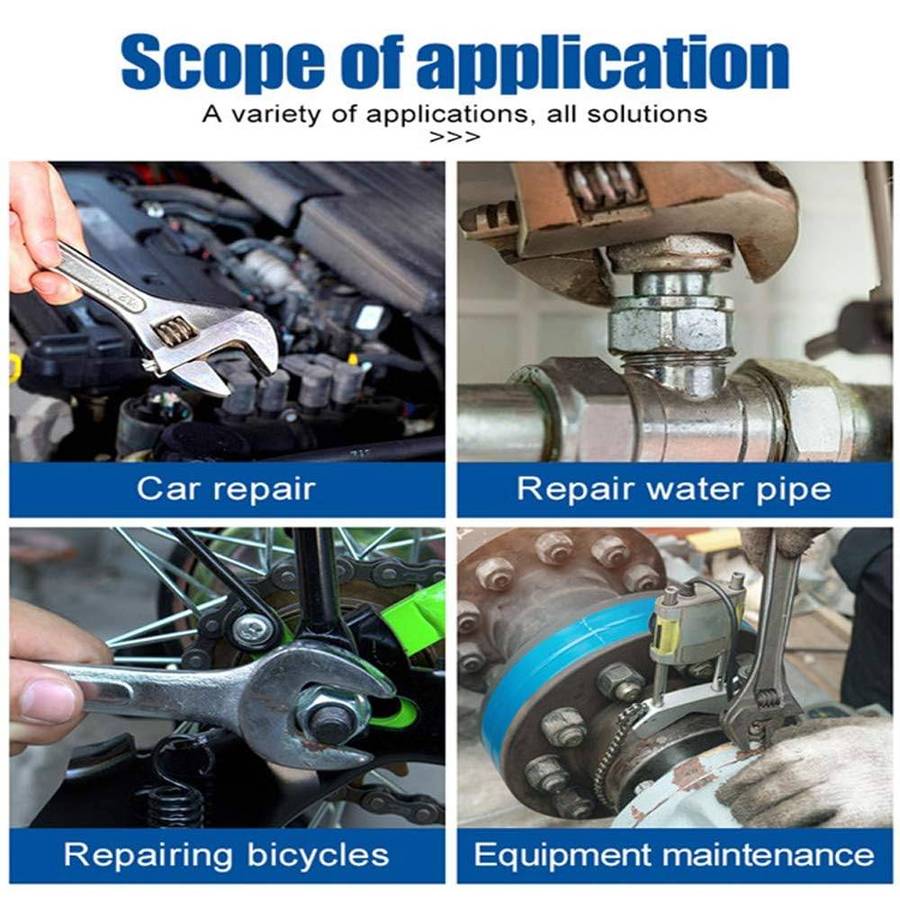 Scope of application

A variety of applications, all solutions
>>>

Car repair

Repair water pipe

Repairing bicycles

Equipment maintenance