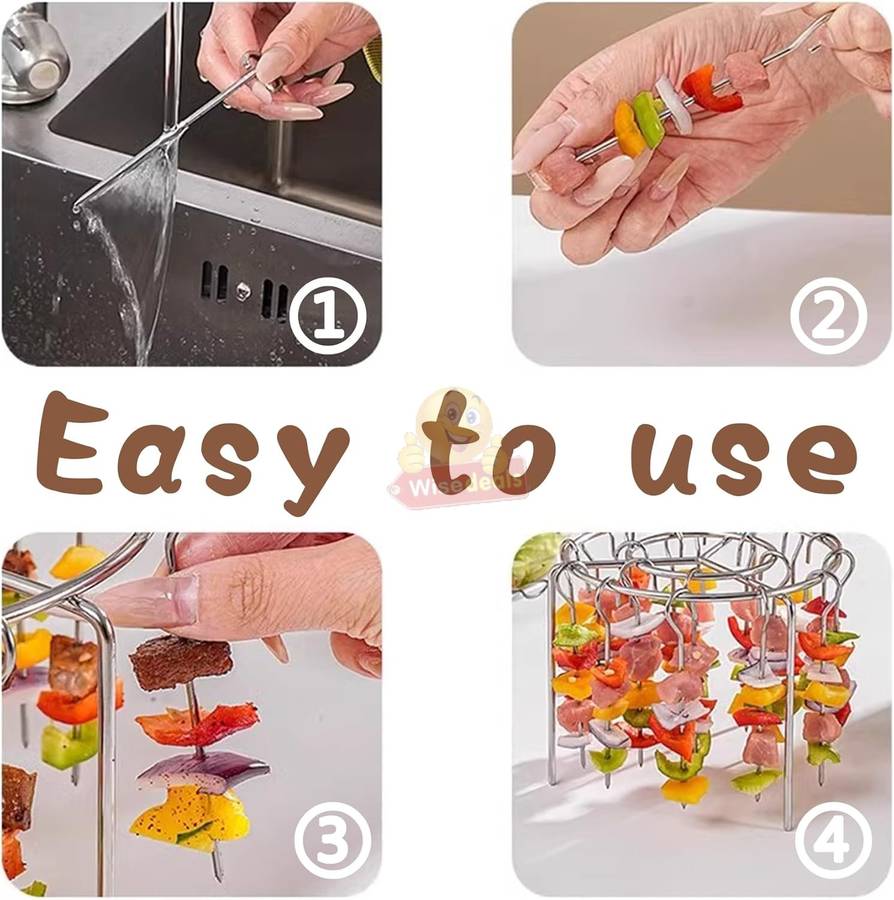 ①

②

Easy to use

Wisedeals

③

④