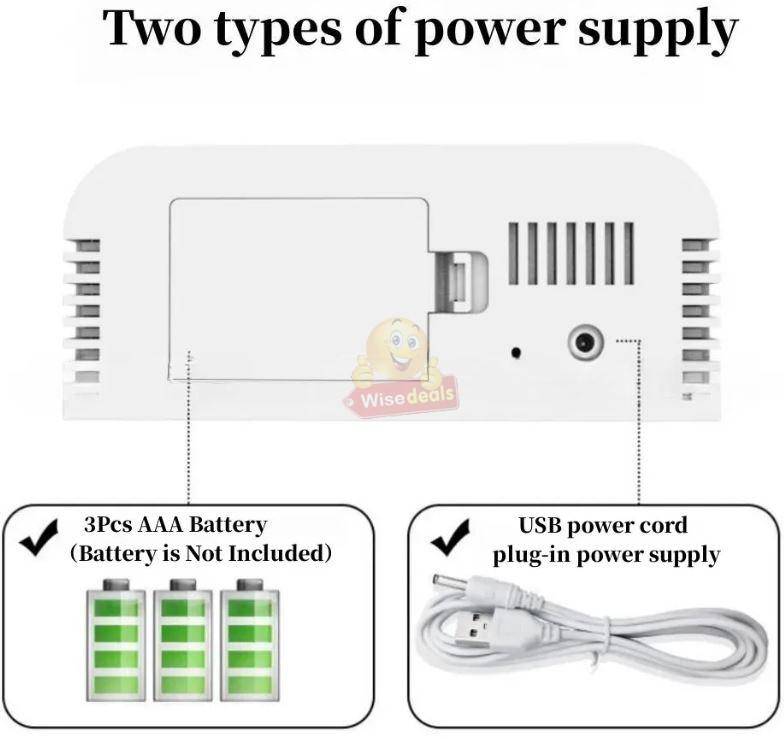 Two types of power supply

Wisedeals

3Pcs AAA Battery
(Battery is Not Included)

USB power cord
plug-in power supply