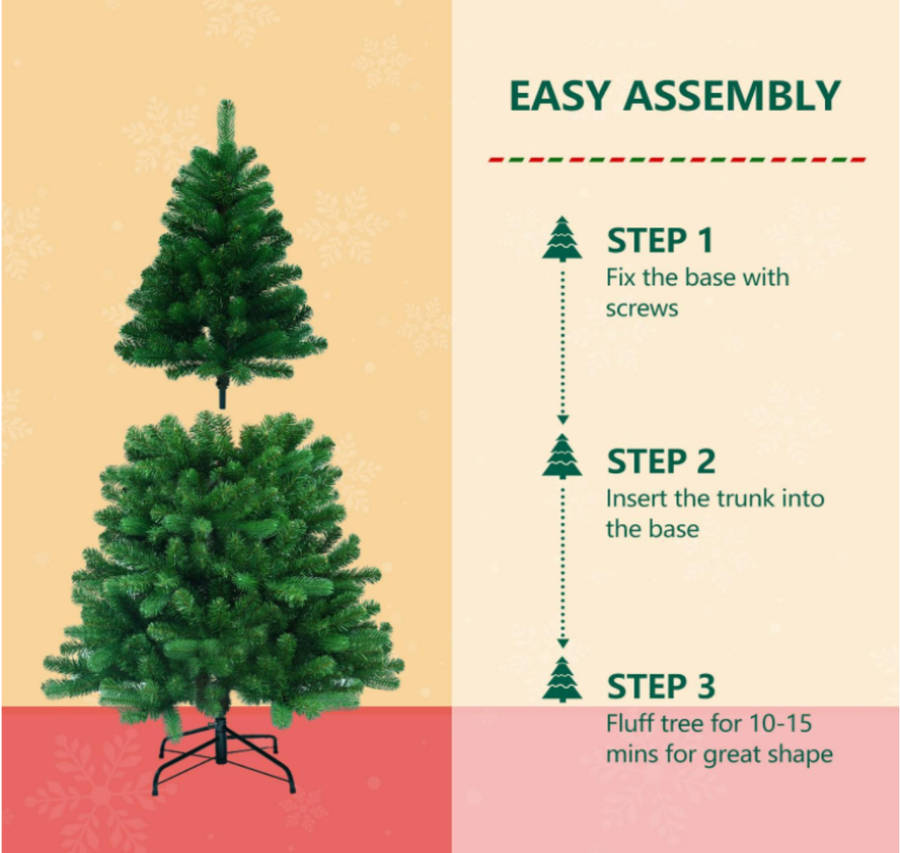 EASY ASSEMBLY

STEP 1
Fix the base with screws

STEP 2
Insert the trunk into the base

STEP 3
Fluff tree for 10-15 mins for great shape