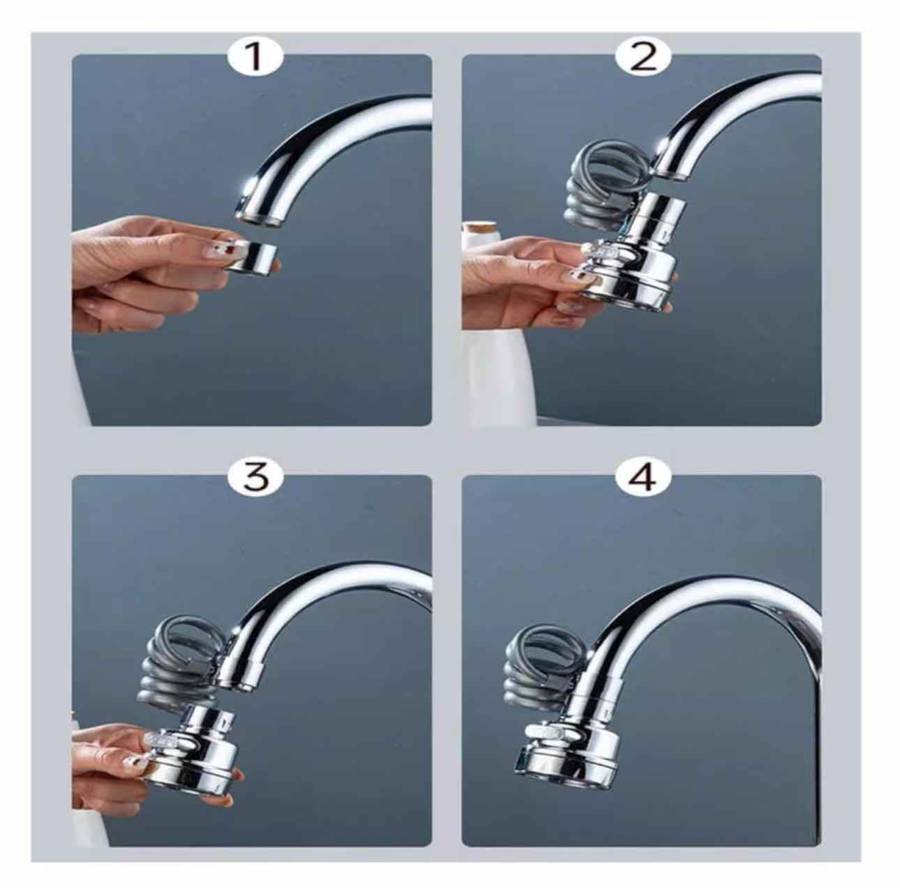 1

2

3

4