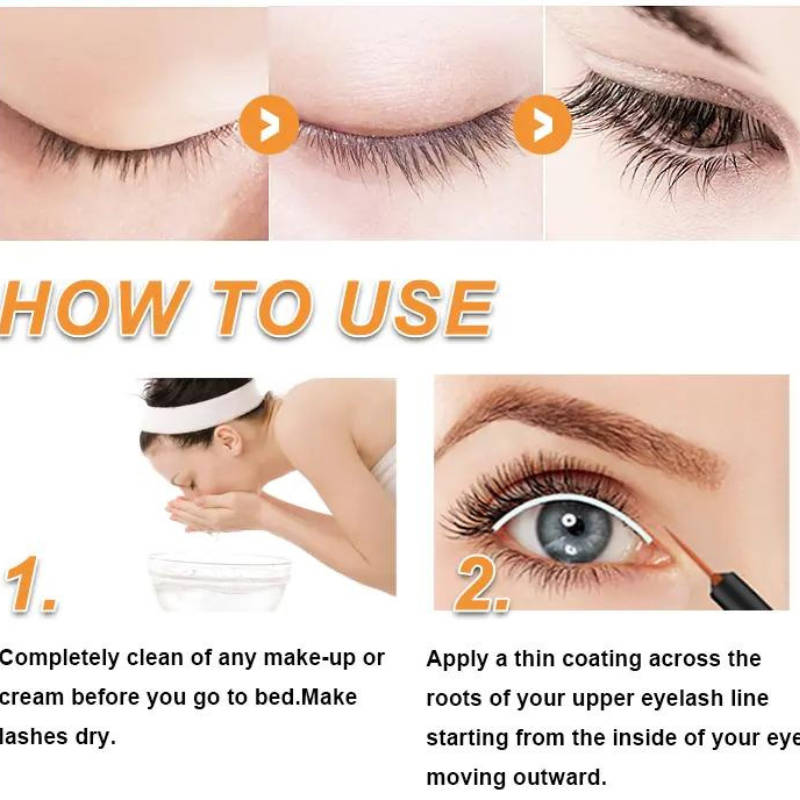 HOW TO USE

1.

Completely clean of any make-up or cream before you go to bed.Make lashes dry.

2.

Apply a thin coating across the roots of your upper eyelash line starting from the inside of your eye moving outward.