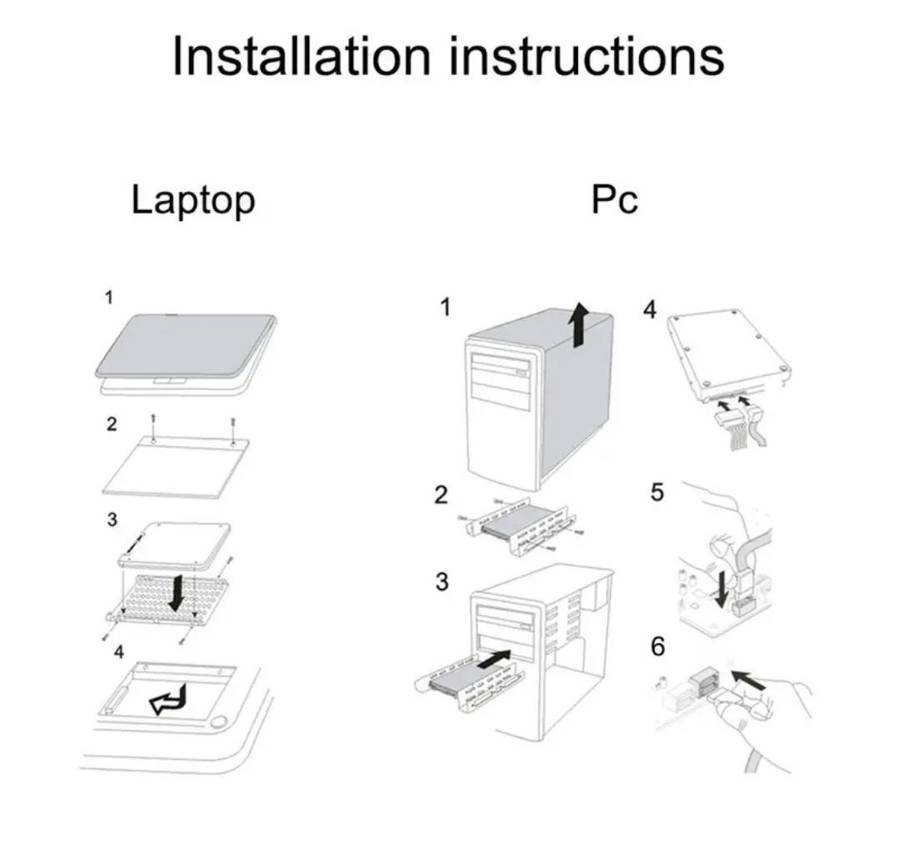 Installation instructions

Laptop

1

2

3

4

Pc

1

2

3

4

5

6