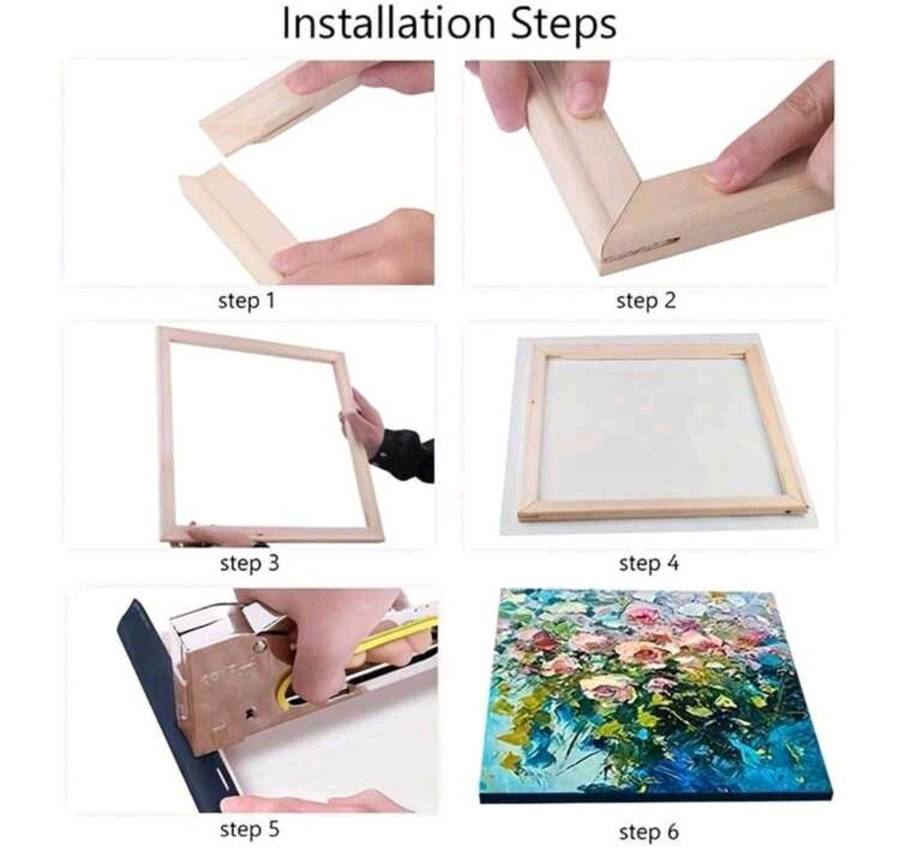 Installation Steps

step 1

step 2

step 3

step 4

step 5

step 6