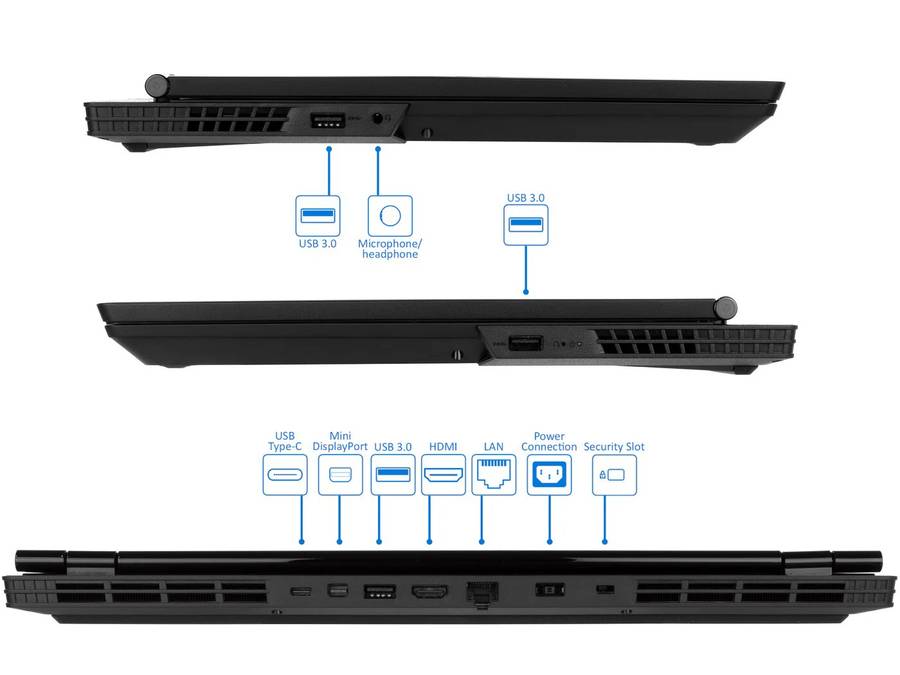 USB 3.0

Microphone/ headphone

USB 3.0

USB Type-C

Mini DisplayPort

USB 3.0

HDMI

LAN

Power Connection

Security Slot