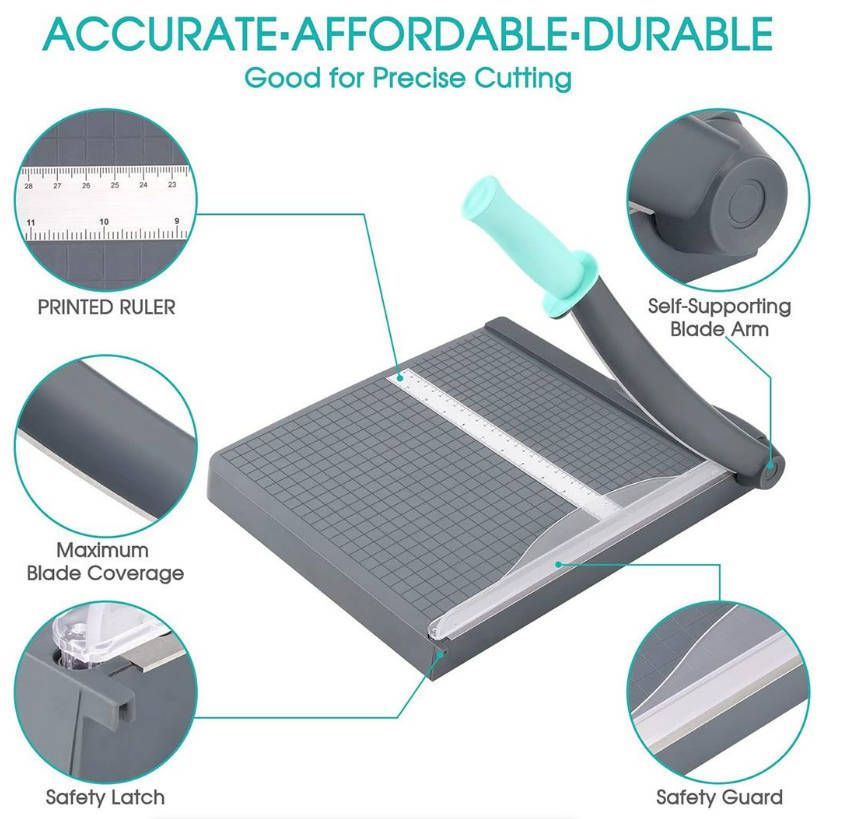 ACCURATE·AFFORDABLE·DURABLE
Good for Precise Cutting

28 27 26 25 24 23
11 10 9

PRINTED RULER

Self-Supporting Blade Arm

Maximum Blade Coverage

Safety Latch

Safety Guard