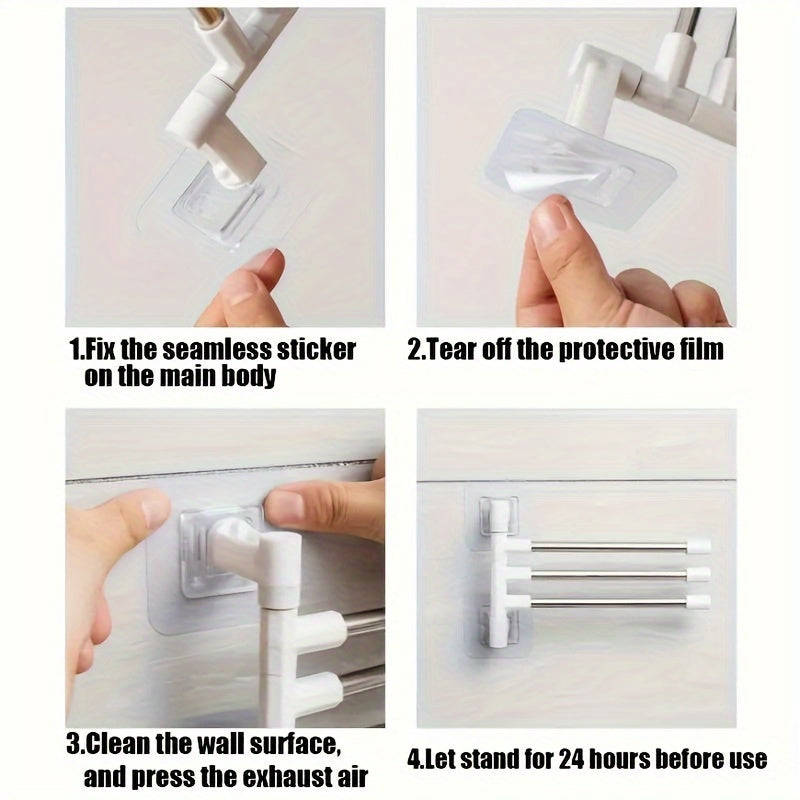 1.Fix the seamless sticker on the main body

2.Tear off the protective film

3.Clean the wall surface, and press the exhaust air

4.Let stand for 24 hours before use