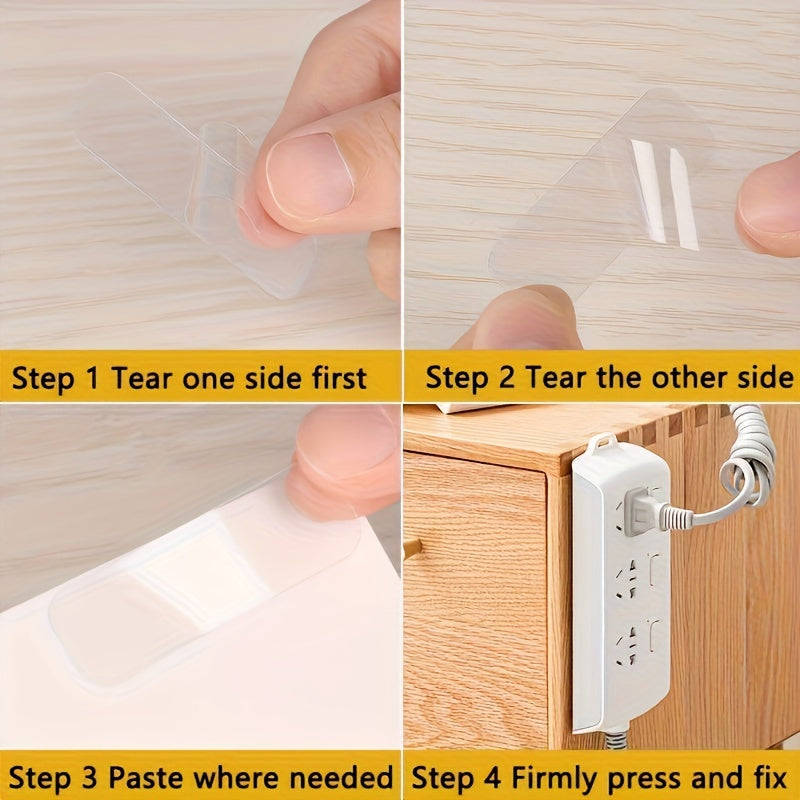 Step 1 Tear one side first

Step 2 Tear the other side

Step 3 Paste where needed

Step 4 Firmly press and fix