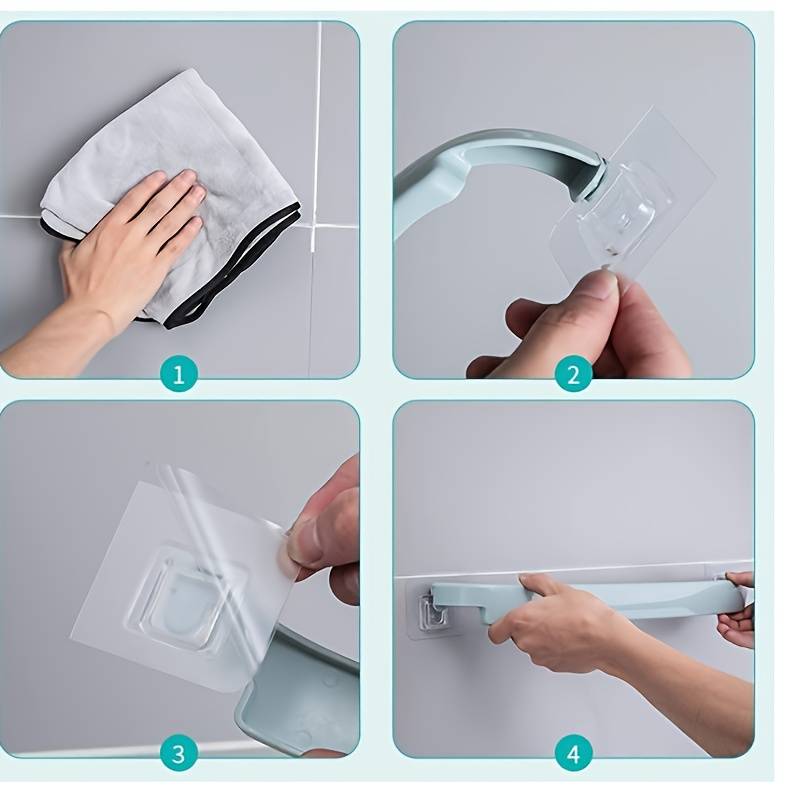 1

2

3

4