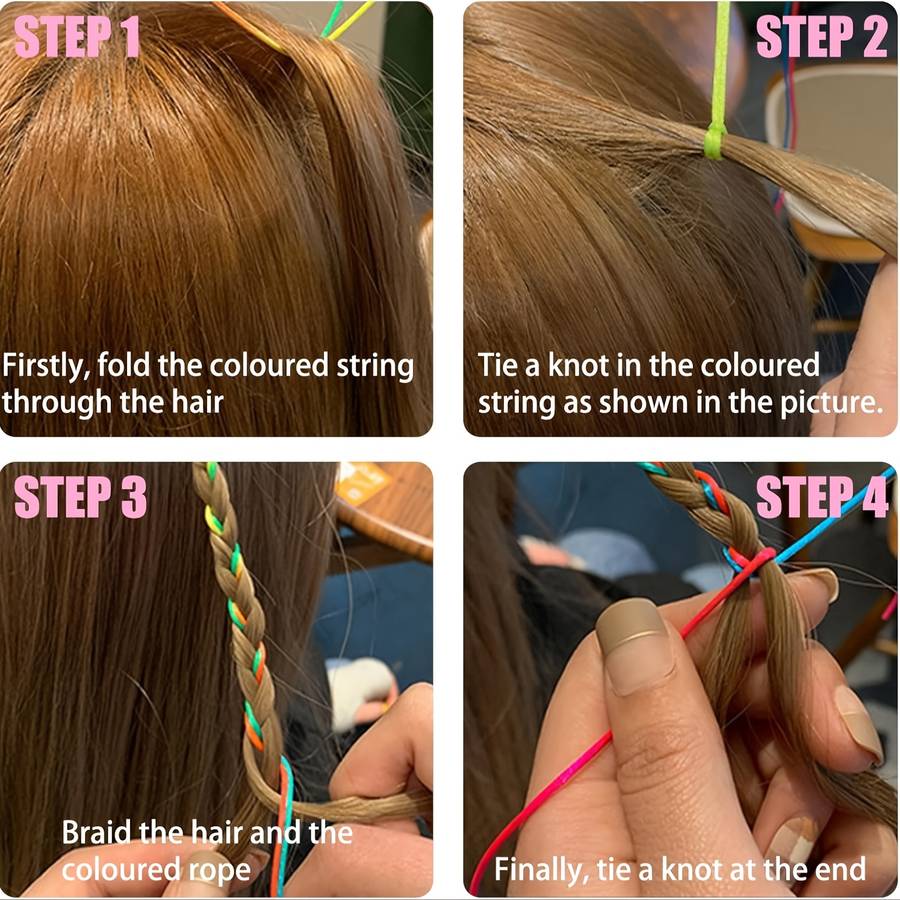 STEP 1

Firstly, fold the coloured string through the hair

STEP 2

Tie a knot in the coloured string as shown in the picture.

STEP 3

Braid the hair and the coloured rope

STEP 4

Finally, tie a knot at the end