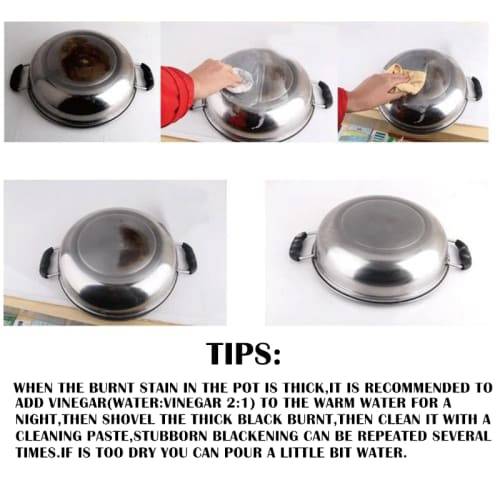 TIPS:

WHEN THE BURNT STAIN IN THE POT IS THICK,IT IS RECOMMENDED TO ADD VINEGAR(WATER:VINEGAR 2:1) TO THE WARM WATER FOR A NIGHT,THEN SHOVEL THE THICK BLACK BURNT,THEN CLEAN IT WITH A CLEANING PASTE,STUBBORN BLACKENING CAN BE REPEATED SEVERAL TIMES.IF IS TOO DRY YOU CAN POUR A LITTLE BIT WATER.