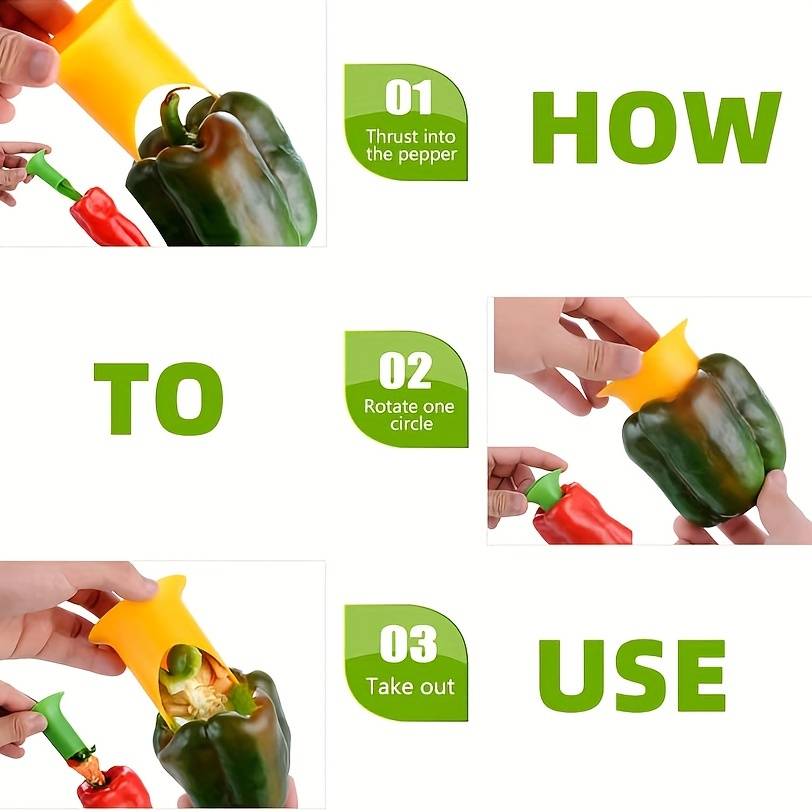 01
Thrust into the pepper

HOW

TO

02
Rotate one circle

03
Take out

USE