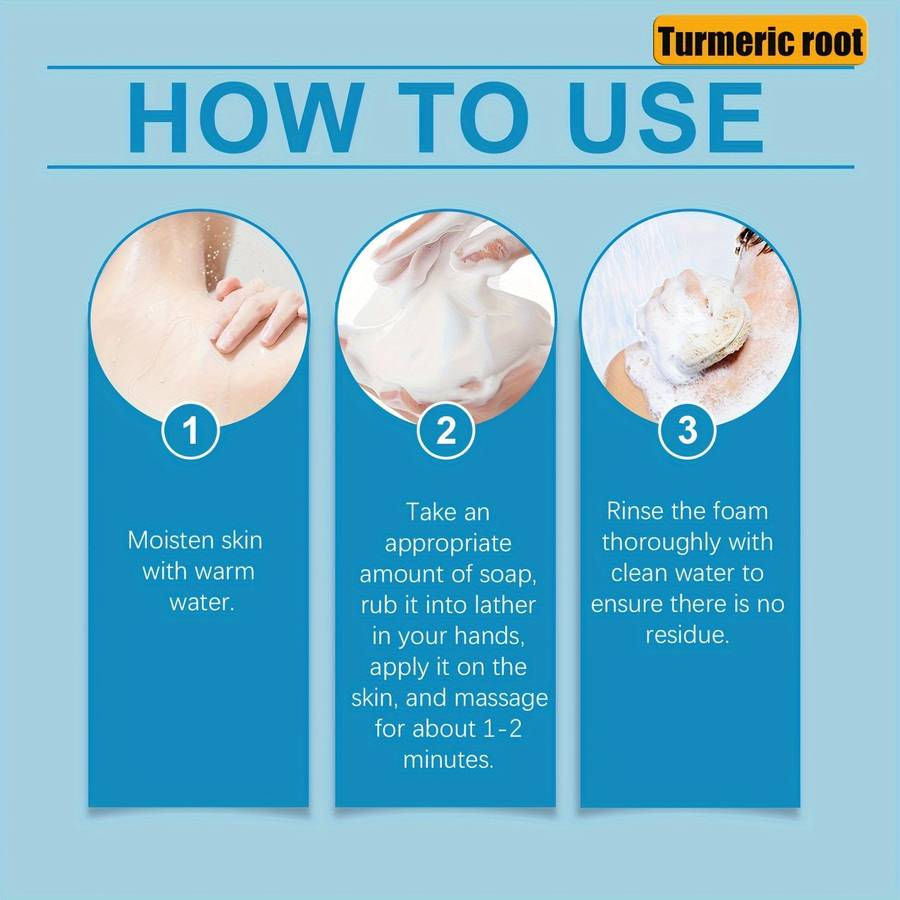 Turmeric root

HOW TO USE

1

Moisten skin with warm water.

2

Take an appropriate amount of soap, rub it into lather in your hands, apply it on the skin, and massage for about 1-2 minutes.

3

Rinse the foam thoroughly with clean water to ensure there is no residue.