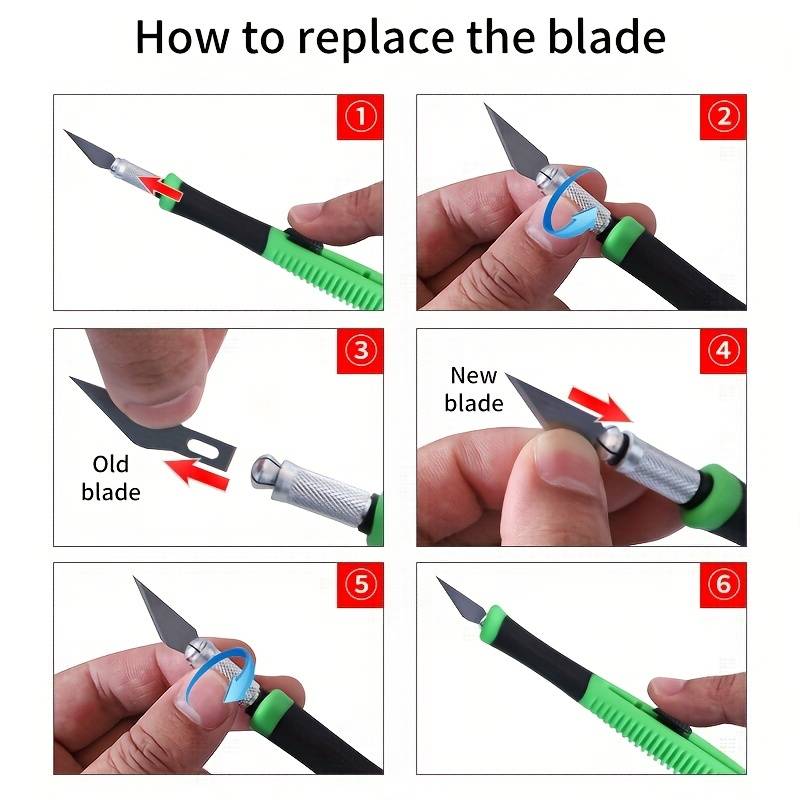 How to replace the blade

1

2

3

Old blade

4

New blade

5

6