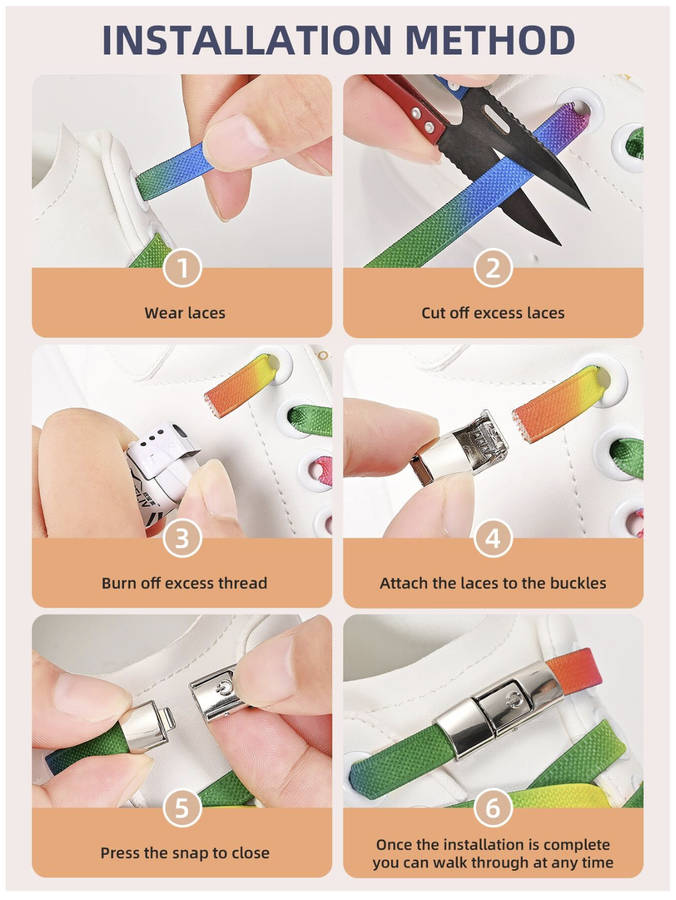 INSTALLATION METHOD

1
Wear laces

2
Cut off excess laces

3
Burn off excess thread

4
Attach the laces to the buckles

5
Press the snap to close

6
Once the installation is complete you can walk through at any time