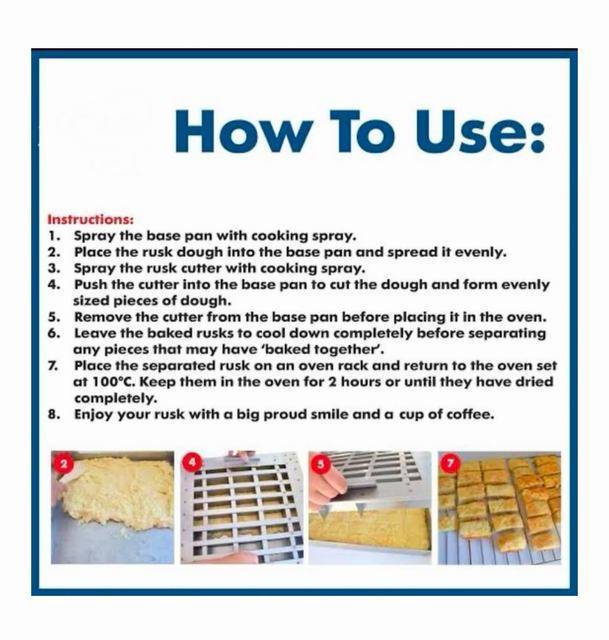 How To Use:

Instructions:
1. Spray the base pan with cooking spray.
2. Place the rusk dough into the base pan and spread it evenly.
3. Spray the rusk cutter with cooking spray.
4. Push the cutter into the base pan to cut the dough and form evenly sized pieces of dough.
5. Remove the cutter from the base pan before placing it in the oven.
6. Leave the baked rusks to cool down completely before separating any pieces that may have 'baked together'.
7. Place the separated rusk on an oven rack and return to the oven set at 100°C. Keep them in the oven for 2 hours or until they have dried completely.
8. Enjoy your rusk with a big proud smile and a cup of coffee.

2

4

5

7