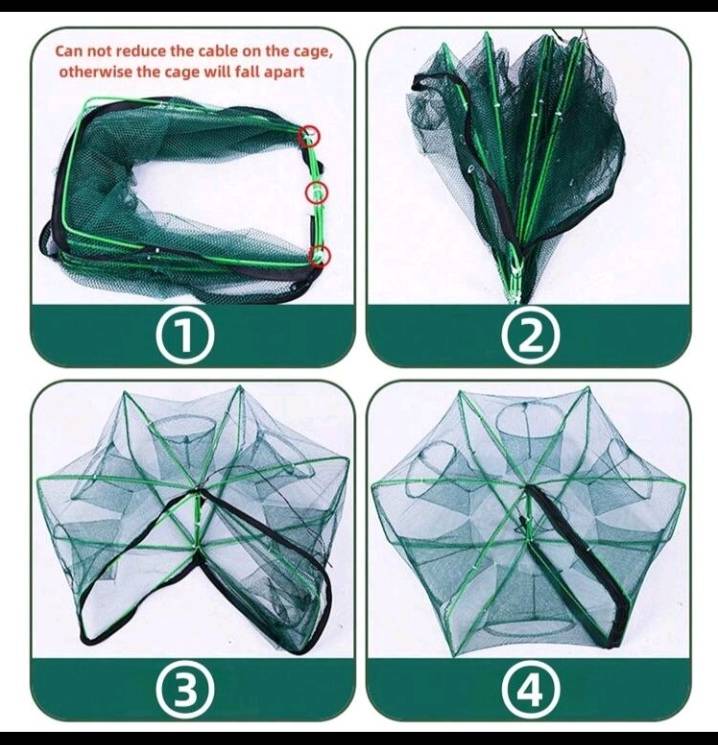 Can not reduce the cable on the cage, otherwise the cage will fall apart

①

②

③

④