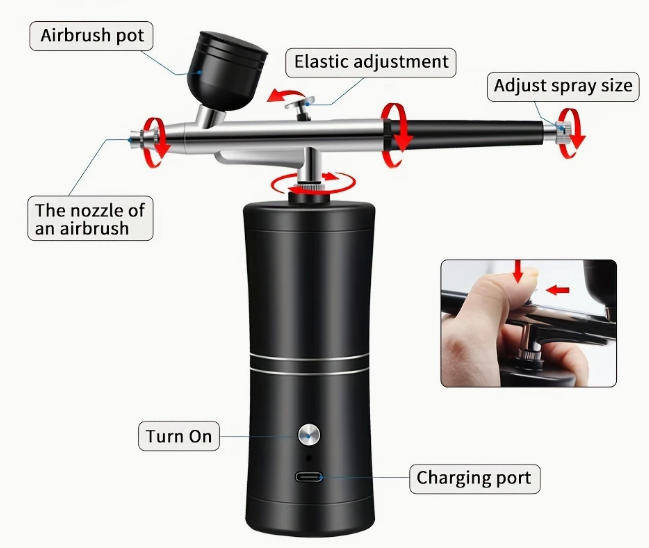 Airbrush pot

Elastic adjustment

Adjust spray size

The nozzle of an airbrush

Turn On

Charging port