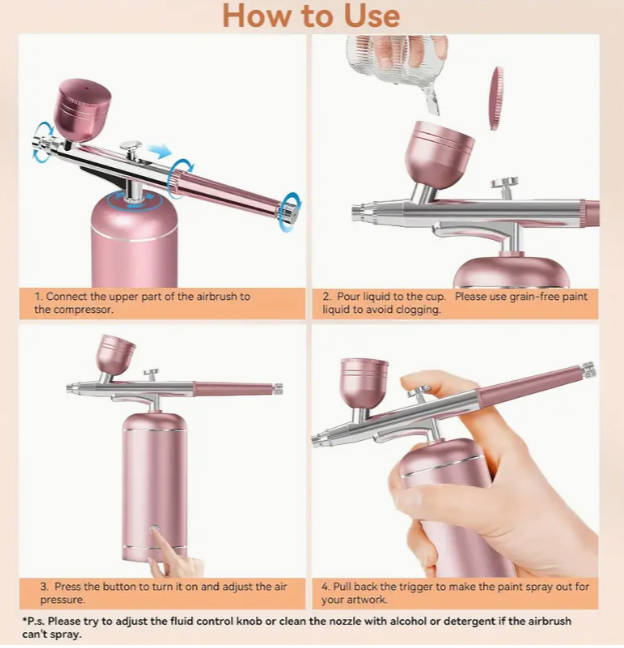 How to Use

1. Connect the upper part of the airbrush to the compressor.

2. Pour liquid to the cup. Please use grain-free paint liquid to avoid clogging.

3. Press the button to turn it on and adjust the air pressure.

4. Pull back the trigger to make the paint spray out for your artwork.

*P.s. Please try to adjust the fluid control knob or clean the nozzle with alcohol or detergent if the airbrush can't spray.