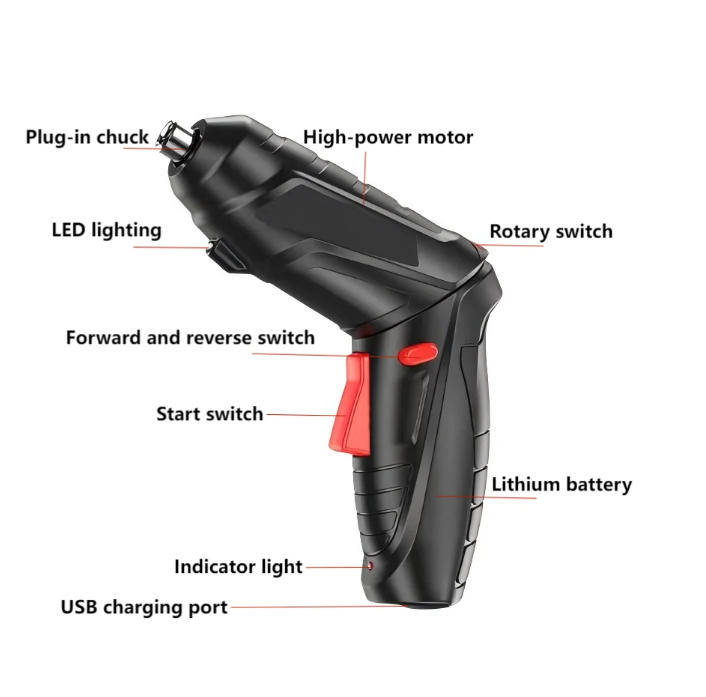 Plug-in chuck
High-power motor
LED lighting
Rotary switch
Forward and reverse switch
Start switch
Lithium battery
Indicator light
USB charging port