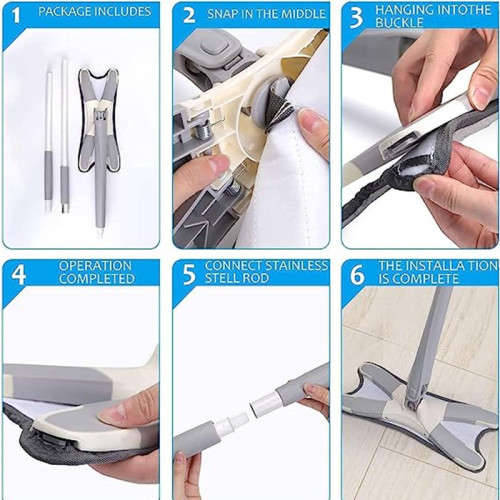 1 PACKAGE INCLUDES

2 SNAP IN THE MIDDLE

3 HANGING INTOTHE BUCKLE

4 OPERATION COMPLETED

5 CONNECT STAINLESS STELL ROD

6 THE INSTALLA TION IS COMPLETE