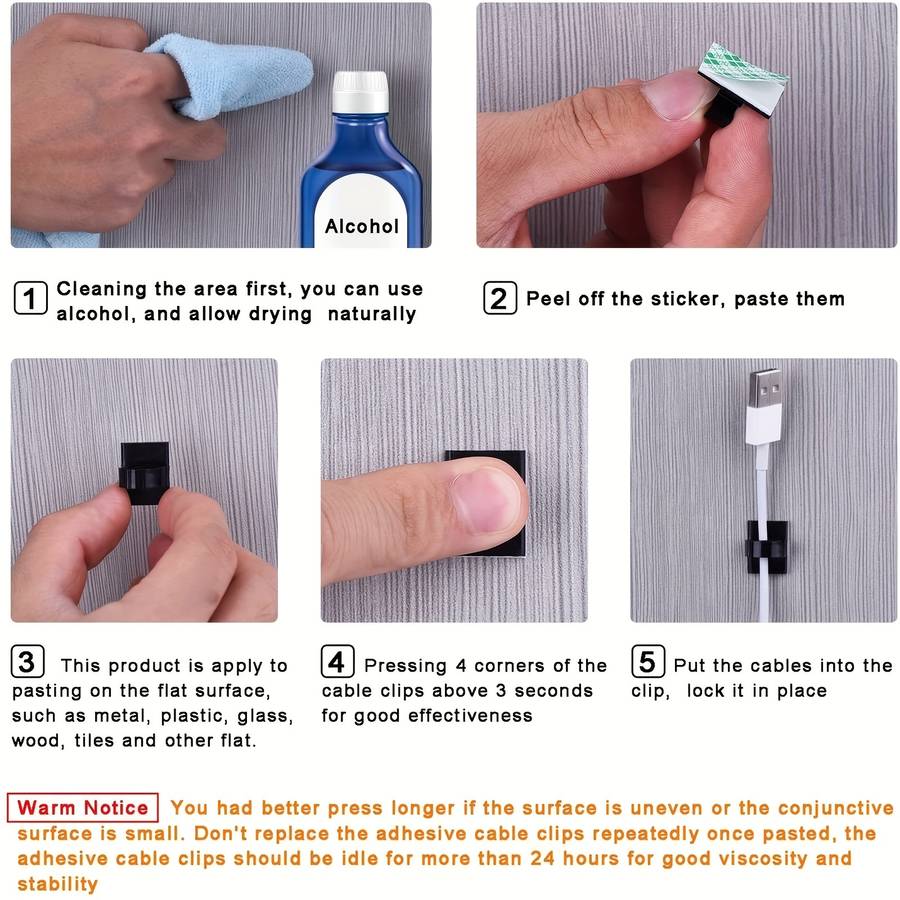 Alcohol

1 Cleaning the area first, you can use alcohol, and allow drying naturally

2 Peel off the sticker, paste them

3 This product is apply to pasting on the flat surface, such as metal, plastic, glass, wood, tiles and other flat.

4 Pressing 4 corners of the cable clips above 3 seconds for good effectiveness

5 Put the cables into the clip, lock it in place

Warm Notice You had better press longer if the surface is uneven or the conjunctive surface is small. Don't replace the adhesive cable clips repeatedly once pasted, the adhesive cable clips should be idle for more than 24 hours for good viscosity and stability