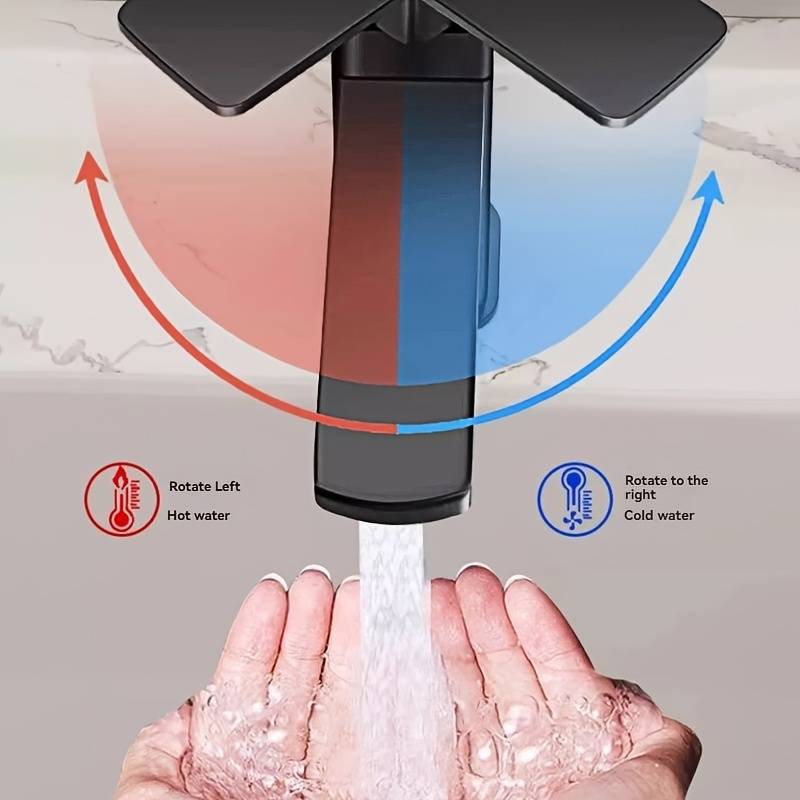 Rotate Left
Hot water

Rotate to the right
Cold water