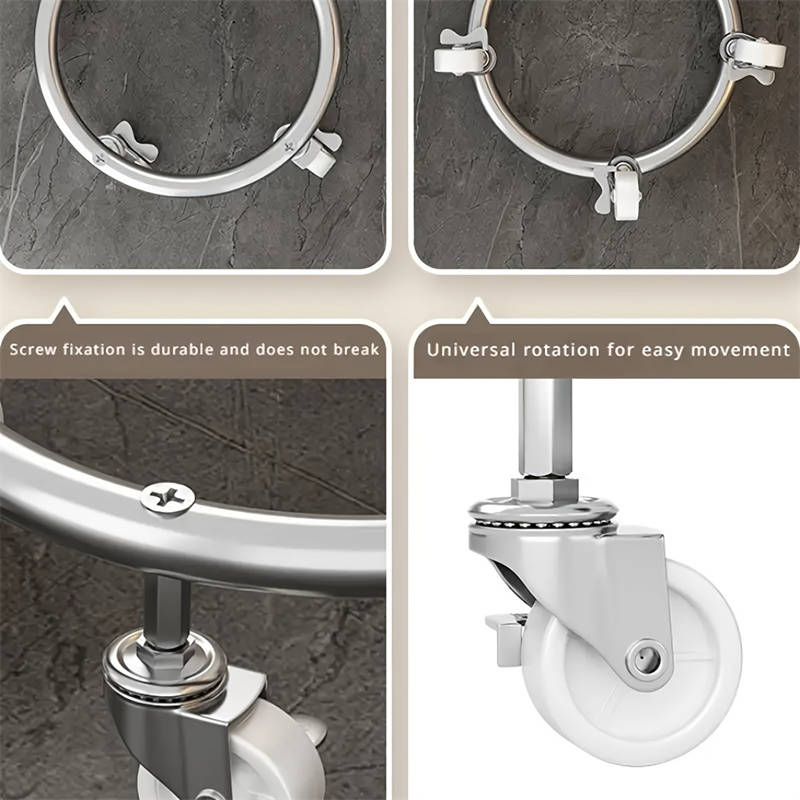 Screw fixation is durable and does not break

Universal rotation for easy movement