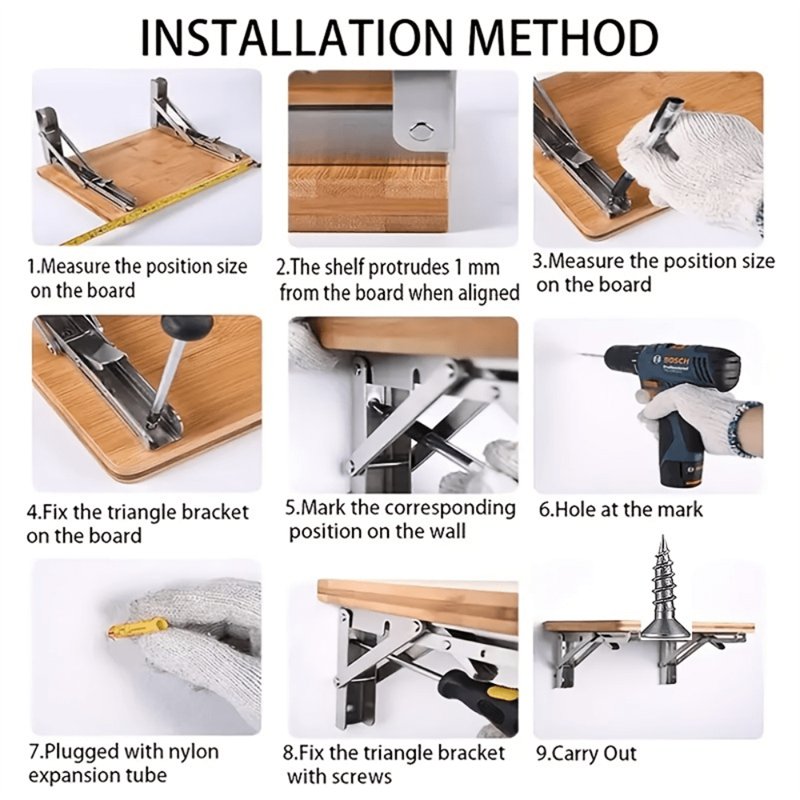 INSTALLATION METHOD

1.Measure the position size on the board

2.The shelf protrudes 1 mm from the board when aligned

3.Measure the position size on the board

4.Fix the triangle bracket on the board

5.Mark the corresponding position on the wall

BOSCH

6.Hole at the mark

7.Plugged with nylon expansion tube

8.Fix the triangle bracket with screws

9.Carry Out