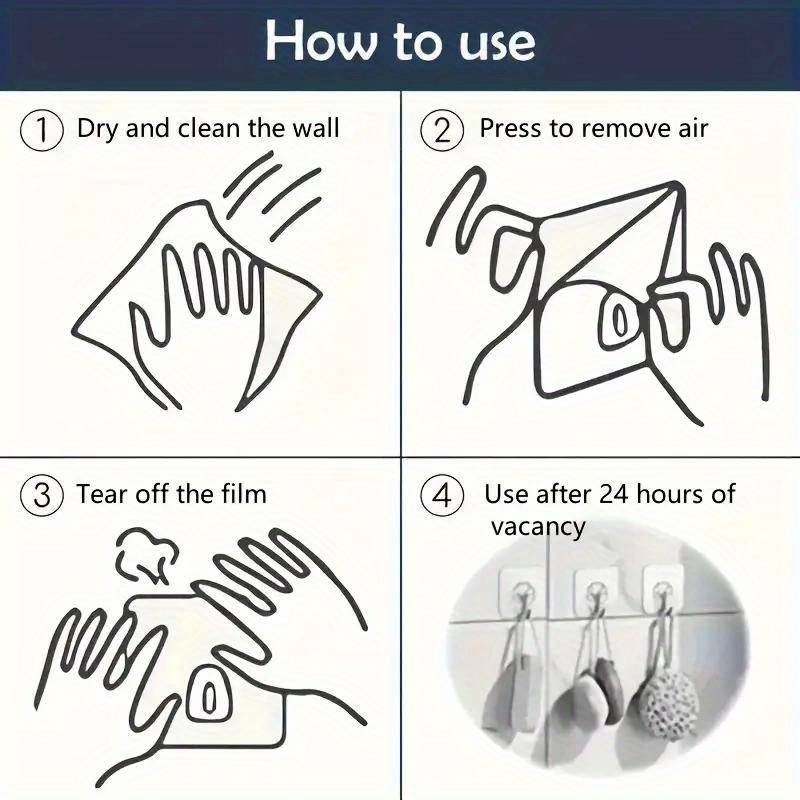 How to use

① Dry and clean the wall

② Press to remove air

③ Tear off the film

④ Use after 24 hours of vacancy