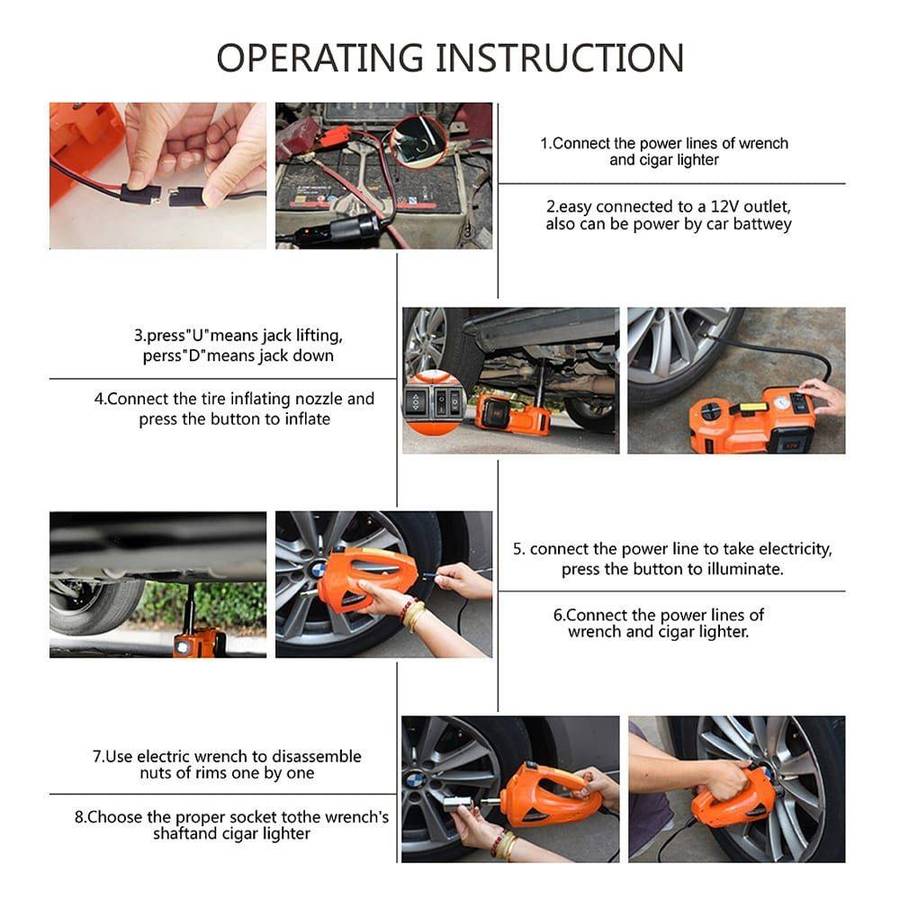 OPERATING INSTRUCTION

1.Connect the power lines of wrench and cigar lighter

2.easy connected to a 12V outlet, also can be power by car battwey

3.press"U"means jack lifting, perss"D"means jack down

4.Connect the tire inflating nozzle and press the button to inflate

5. connect the power line to take electricity, press the button to illuminate.

6.Connect the power lines of wrench and cigar lighter.

7.Use electric wrench to disassemble nuts of rims one by one

8.Choose the proper socket tothe wrench's shaftand cigar lighter