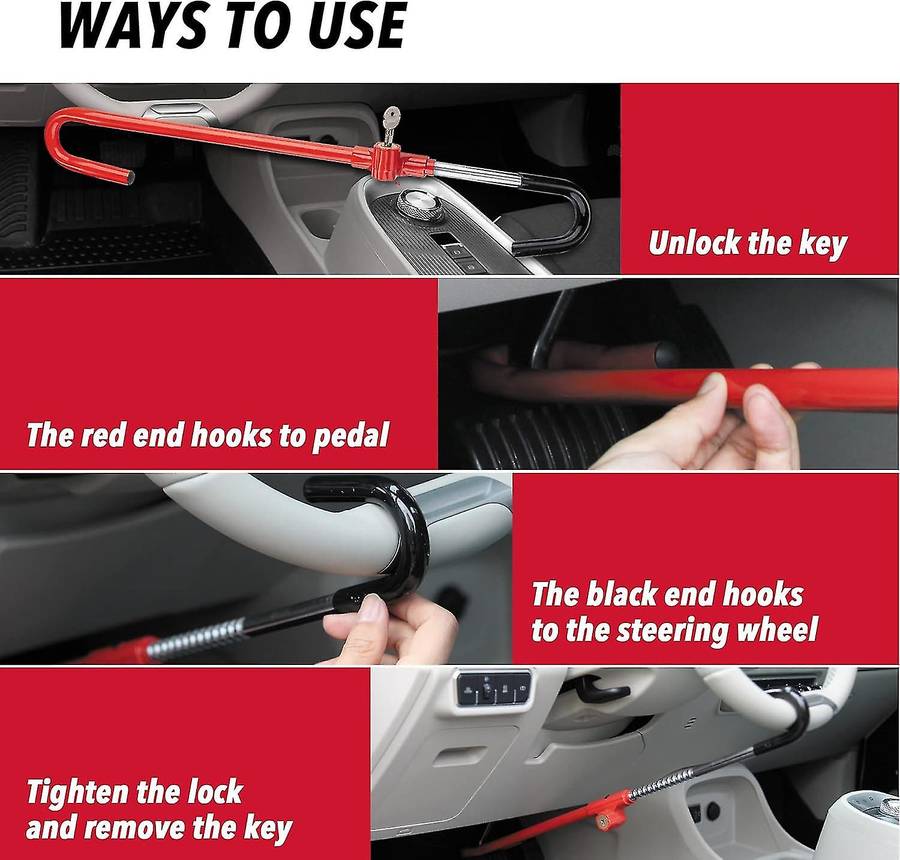 WAYS TO USE

Unlock the key

The red end hooks to pedal

The black end hooks to the steering wheel

Tighten the lock and remove the key