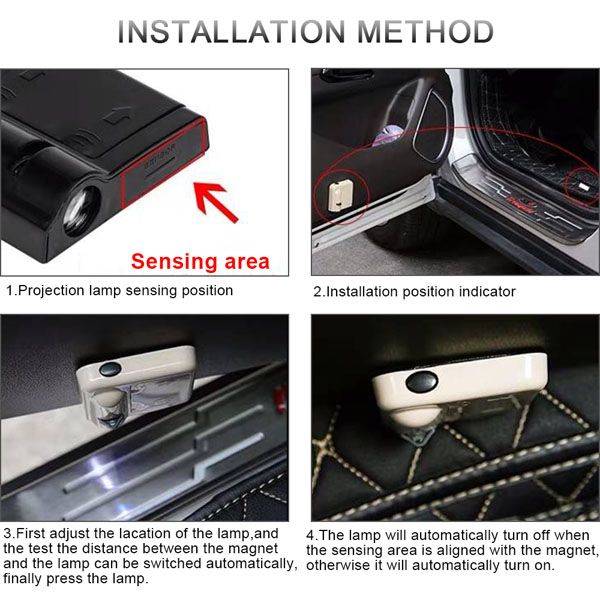 INSTALLATION METHOD

Sensing area

1.Projection lamp sensing position

2.Installation position indicator

3.First adjust the lacation of the lamp,and the test the distance between the magnet and the lamp can be switched automatically, finally press the lamp.

4.The lamp will automatically turn off when the sensing area is aligned with the magnet, otherwise it will automatically turn on.