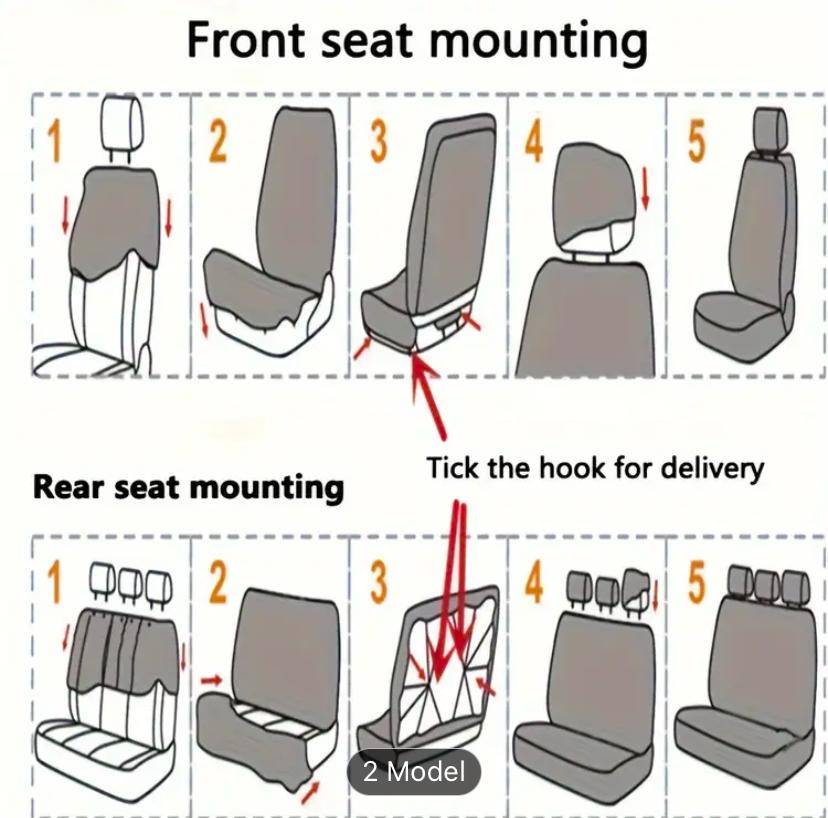 Front seat mounting

1 2 3 4 5

Tick the hook for delivery

Rear seat mounting

1 2 3 4 5

2 Model