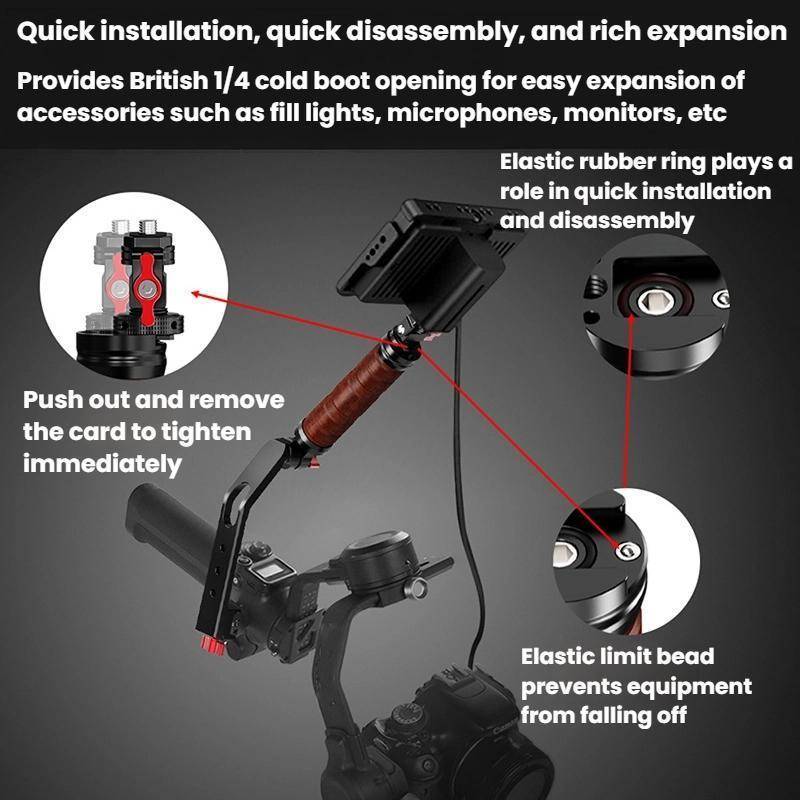 Quick installation, quick disassembly, and rich expansion

Provides British 1/4 cold boot opening for easy expansion of accessories such as fill lights, microphones, monitors, etc

Elastic rubber ring plays a role in quick installation and disassembly

Push out and remove the card to tighten immediately

Elastic limit bead prevents equipment from falling off