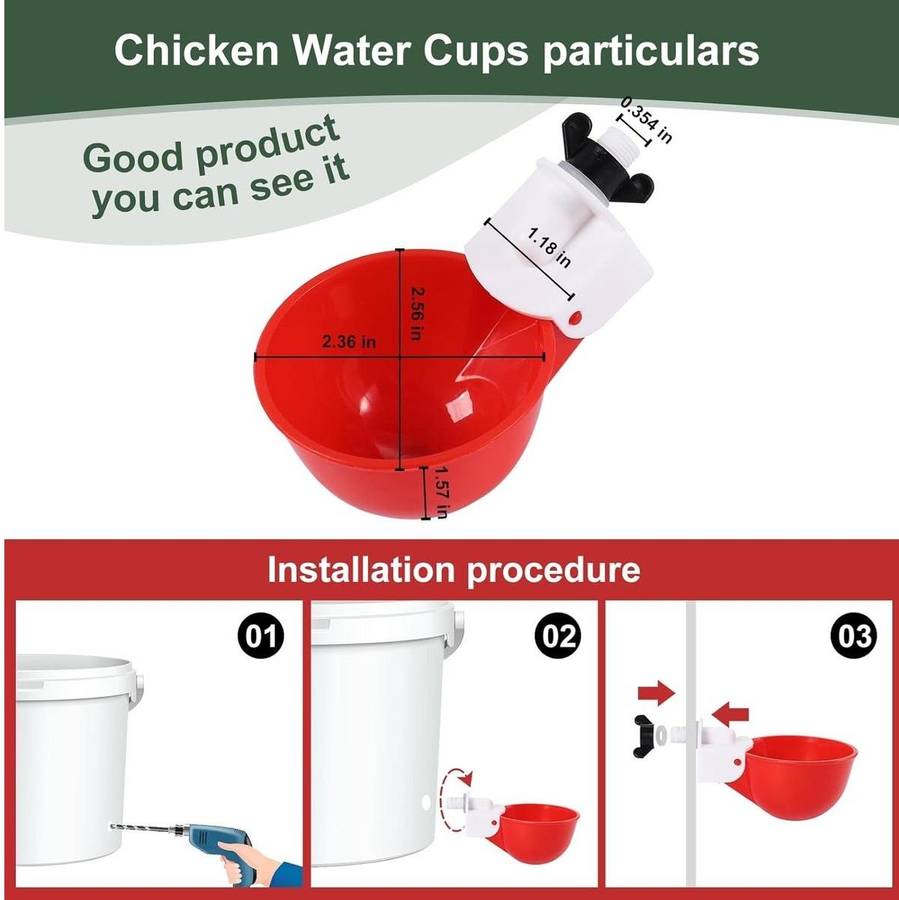 Chicken Water Cups particulars

Good product you can see it

0.354 in

1.18 in

2.56 in

2.36 in

1.57 in

Installation procedure

01

02

03