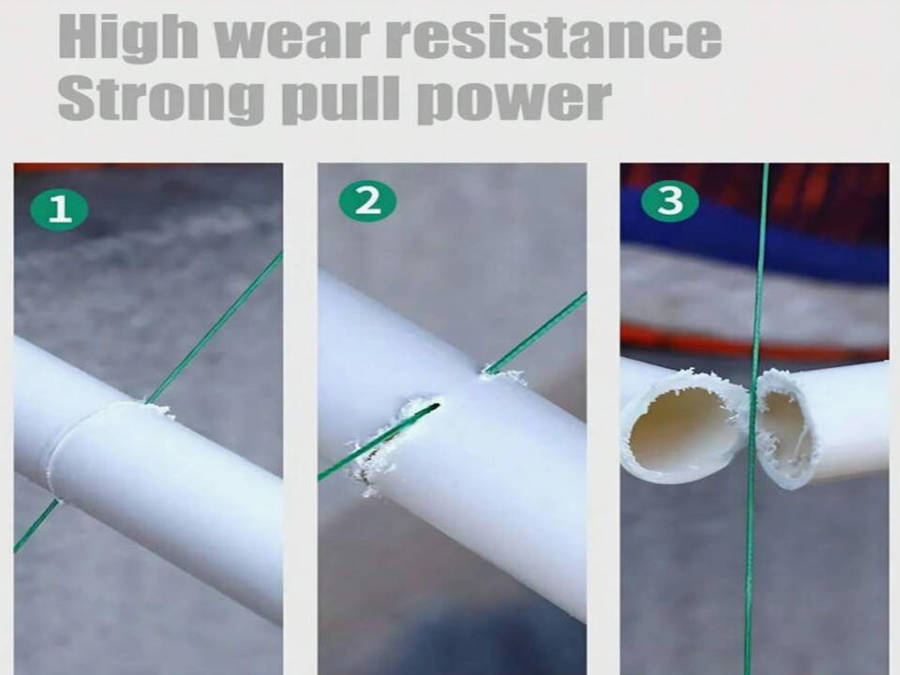 High wear resistance
Strong pull power

1

2

3