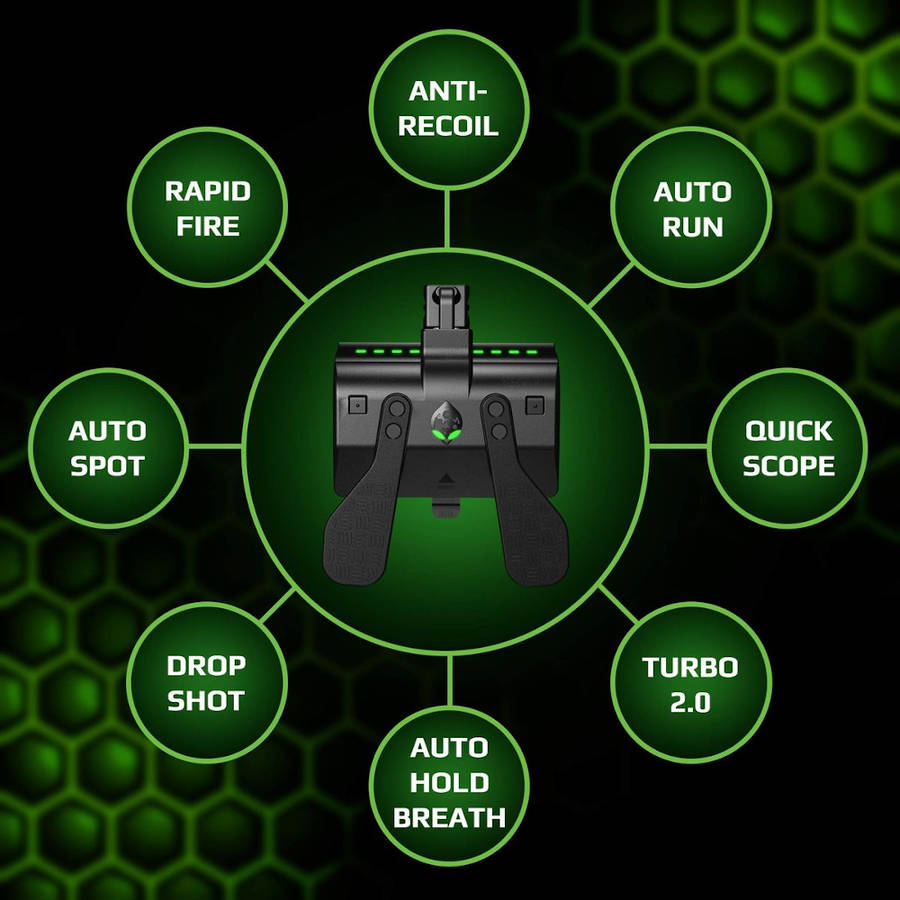 ANTI-RECOIL

RAPID FIRE

AUTO RUN

AUTO SPOT

QUICK SCOPE

DROP SHOT

TURBO 2.0

AUTO HOLD BREATH