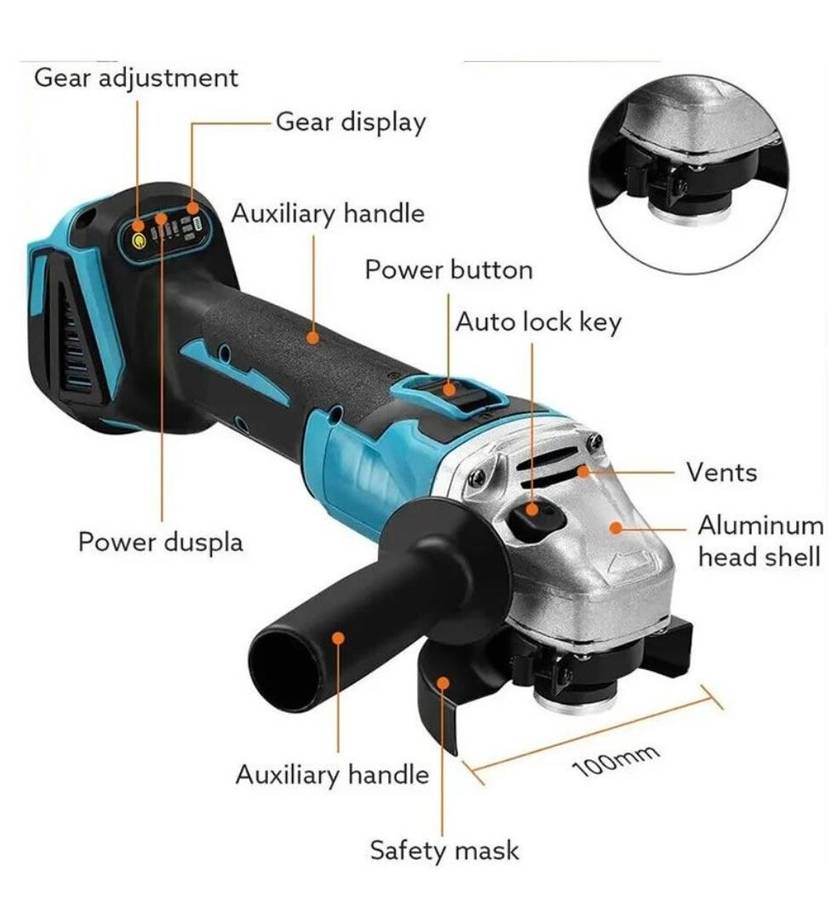 Gear adjustment

Gear display

Auxiliary handle

Power button

Auto lock key

Vents

Aluminum head shell

Power duspla

Auxiliary handle

100mm

Safety mask