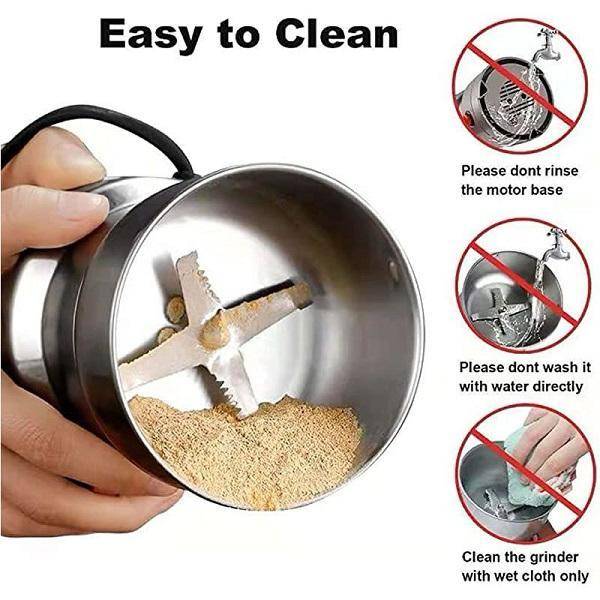 Easy to Clean

Please dont rinse the motor base

Please dont wash it with water directly

Clean the grinder with wet cloth only