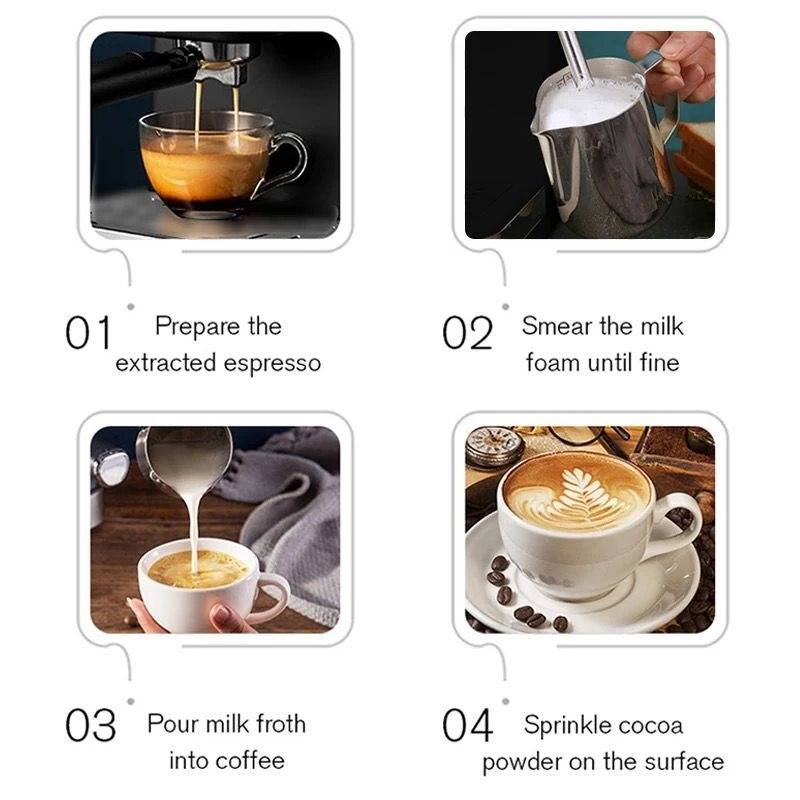 01 Prepare the extracted espresso

02 Smear the milk foam until fine

03 Pour milk froth into coffee

04 Sprinkle cocoa powder on the surface