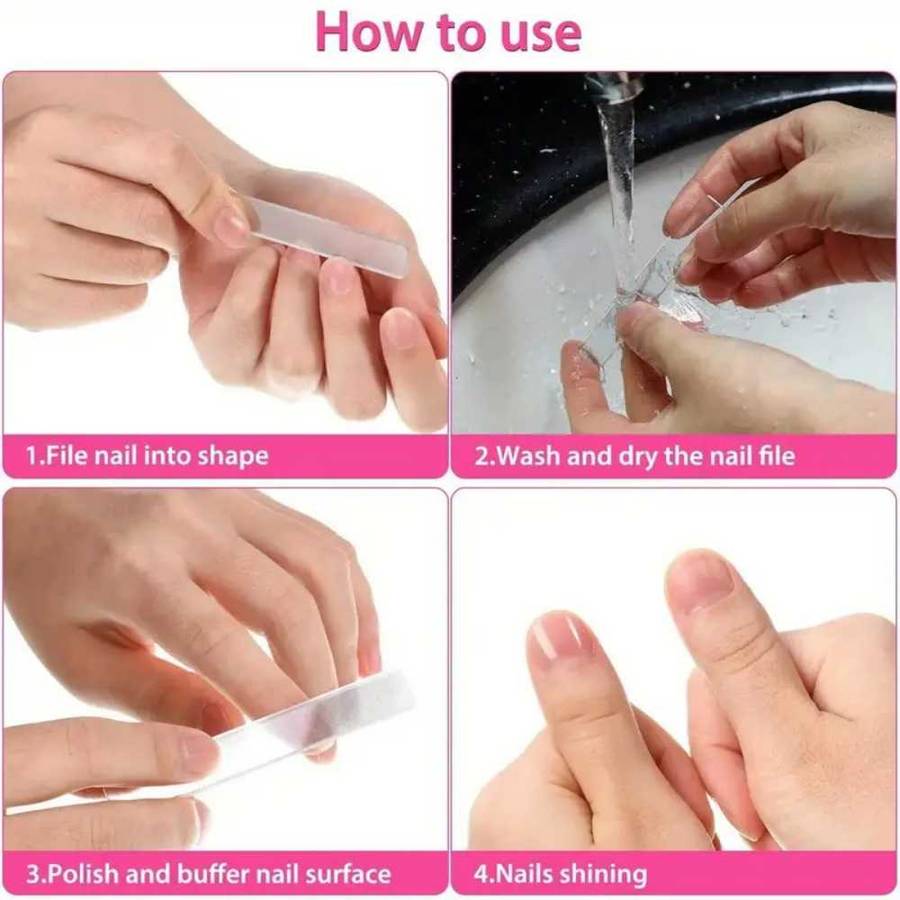 How to use

1.File nail into shape

2.Wash and dry the nail file

3.Polish and buffer nail surface

4.Nails shining