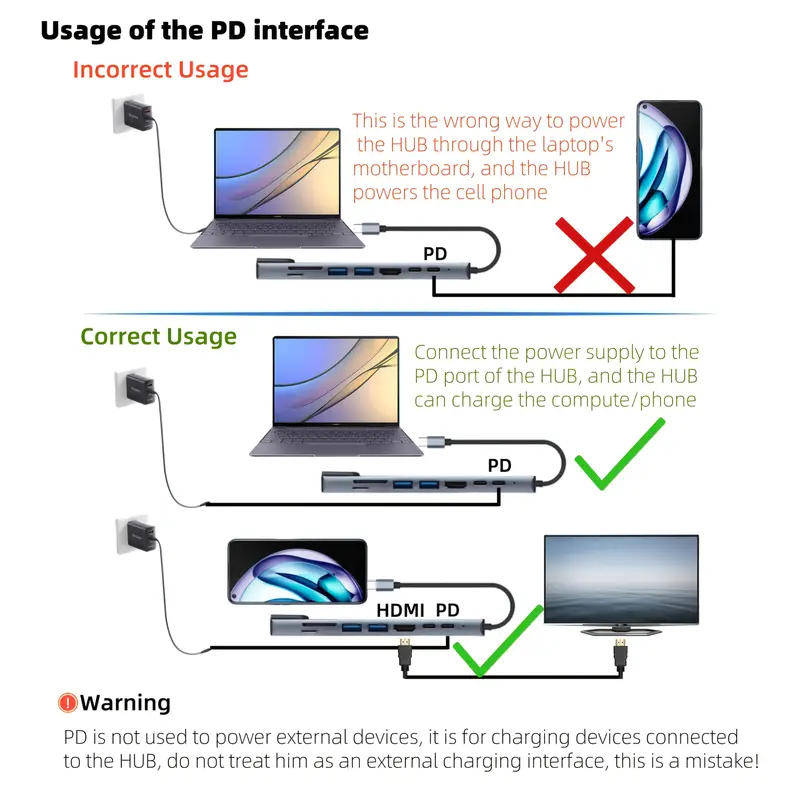 Usage of the PD interface

Incorrect Usage

This is the wrong way to power the HUB through the laptop's motherboard, and the HUB powers the cell phone

PD

Correct Usage

Connect the power supply to the PD port of the HUB, and the HUB can charge the compute/phone

PD

HDMI PD

Warning

PD is not used to power external devices, it is for charging devices connected to the HUB, do not treat him as an external charging interface, this is a mistake!