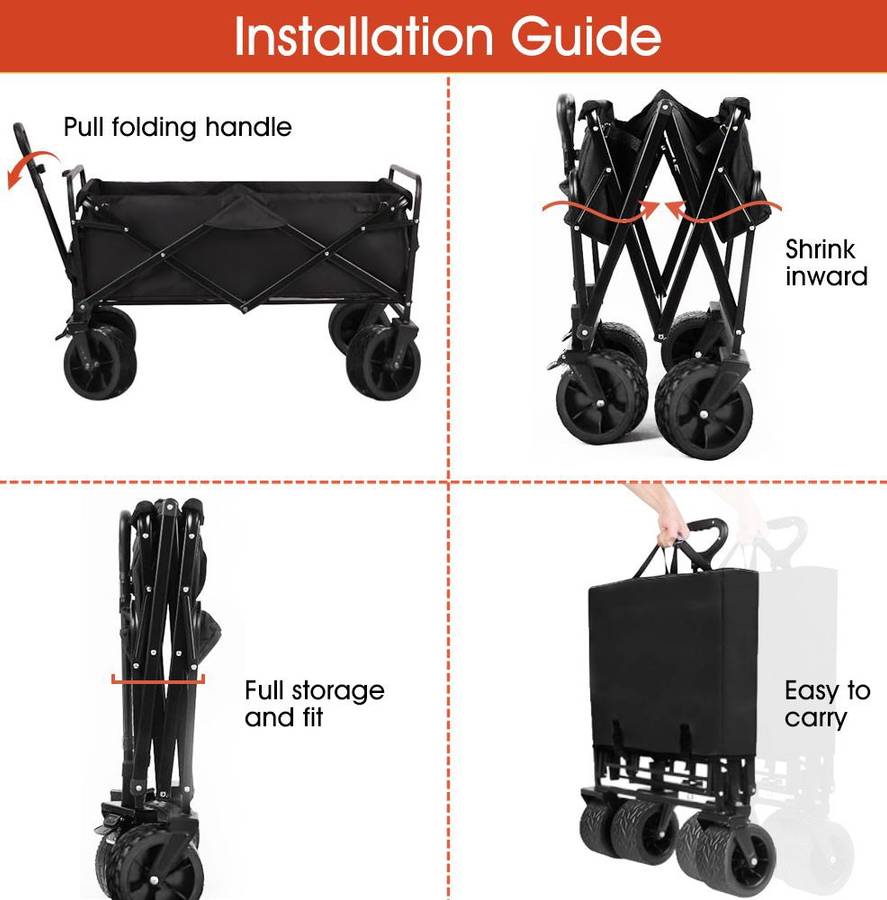 Installation Guide

Pull folding handle

Shrink inward

Full storage and fit

Easy to carry