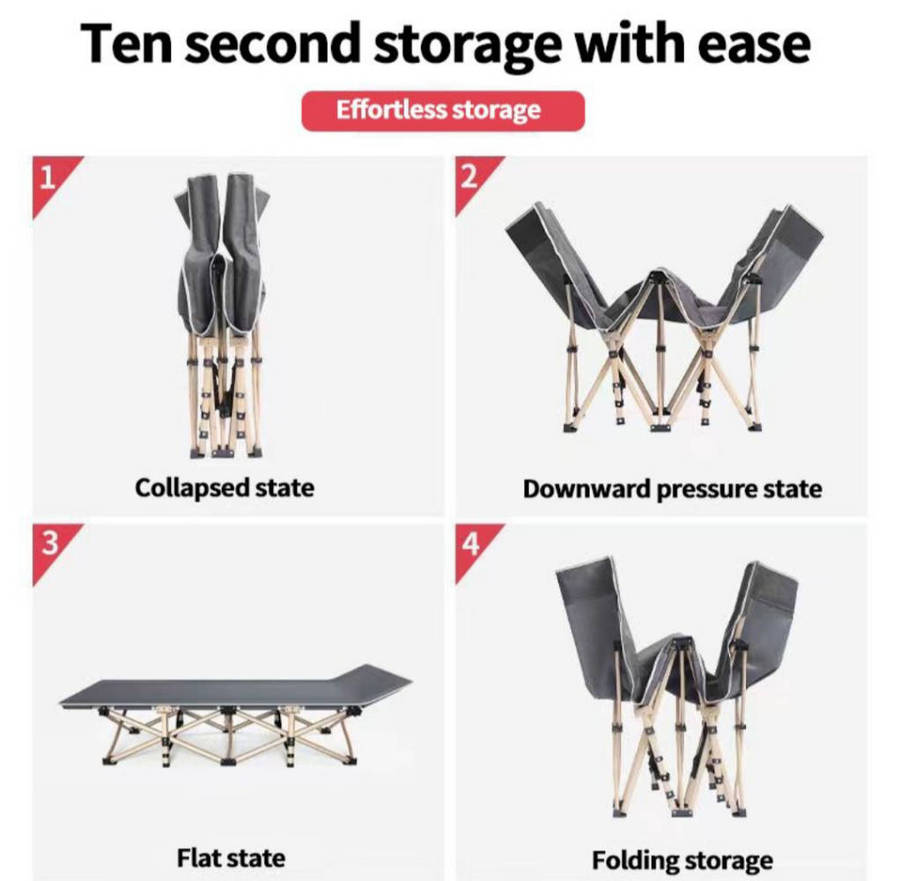 Ten second storage with ease

Effortless storage

1

Collapsed state

2

Downward pressure state

3

Flat state

4

Folding storage